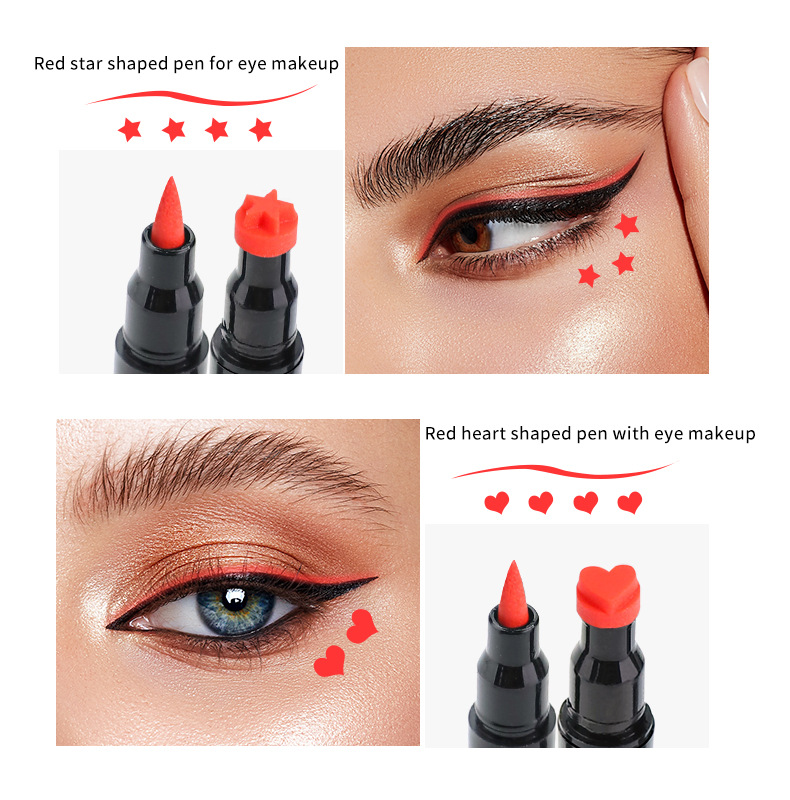 Red star shaped pen for eye makeup

Red heart shaped pen with eye makeup