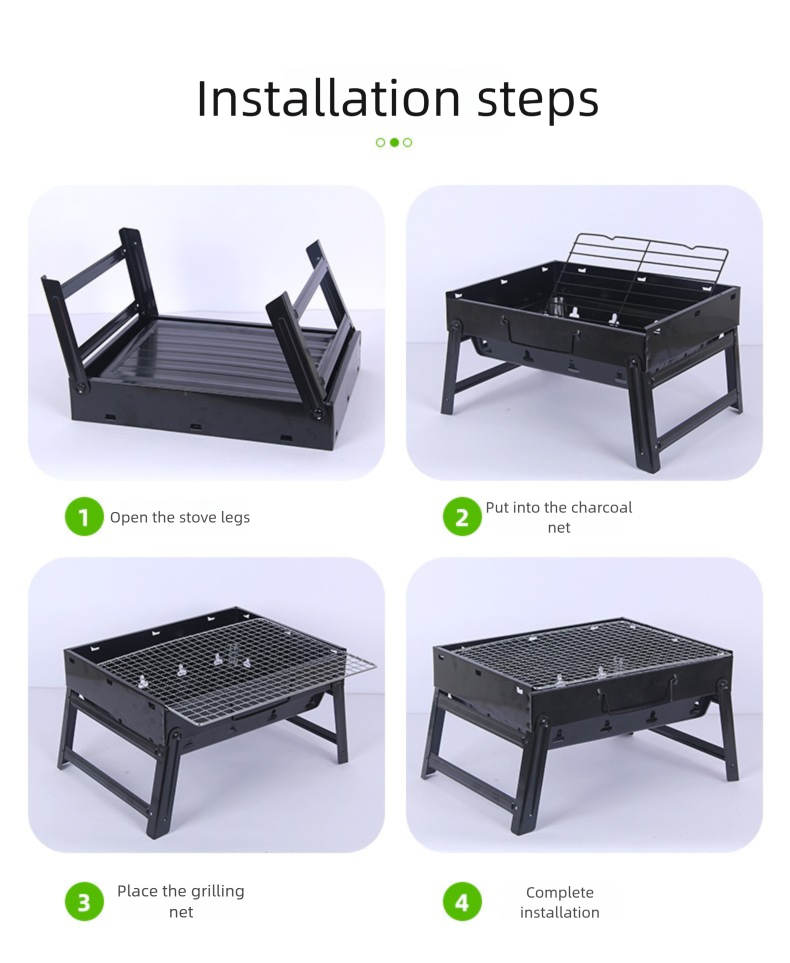 Installation steps

1 Open the stove legs

2 Put into the charcoal net

3 Place the grilling net

4 Complete installation