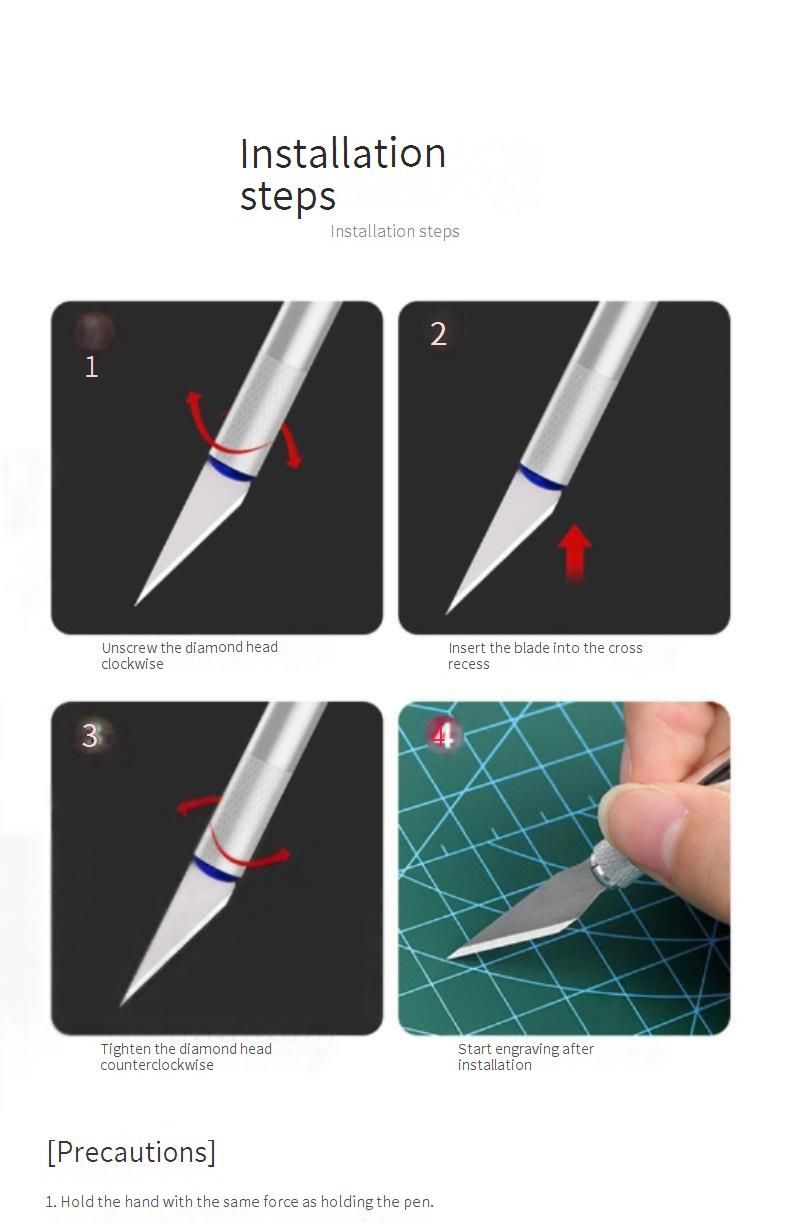 Installation steps

Installation steps

1

Unscrew the diamond head clockwise

2

Insert the blade into the cross recess

3

Tighten the diamond head counterclockwise

4

Start engraving after installation

[Precautions]

1. Hold the hand with the same force as holding the pen.