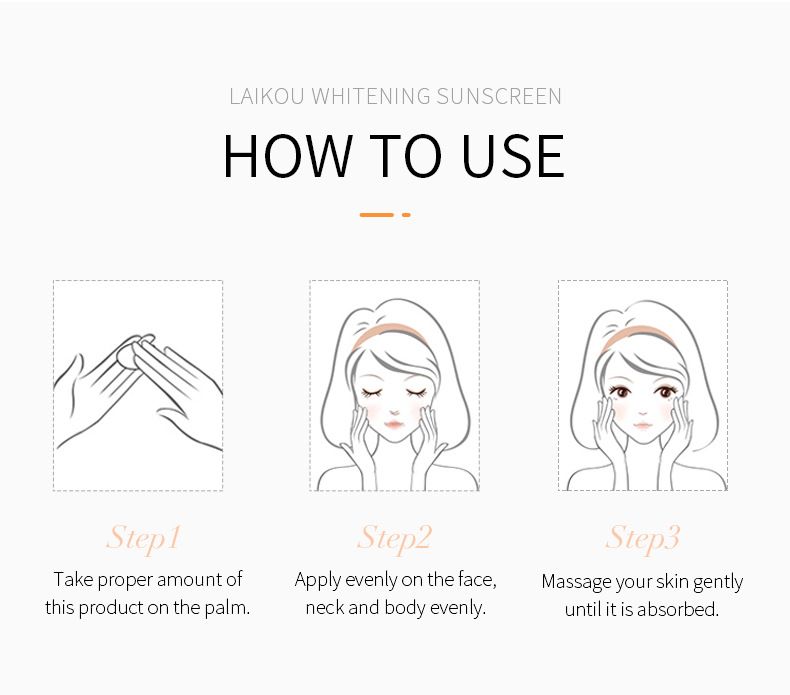 LAIKOU WHITENING SUNSCREEN

HOW TO USE

Step1

Take proper amount of this product on the palm.

Step2

Apply evenly on the face, neck and body evenly.

Step3

Massage your skin gently until it is absorbed.