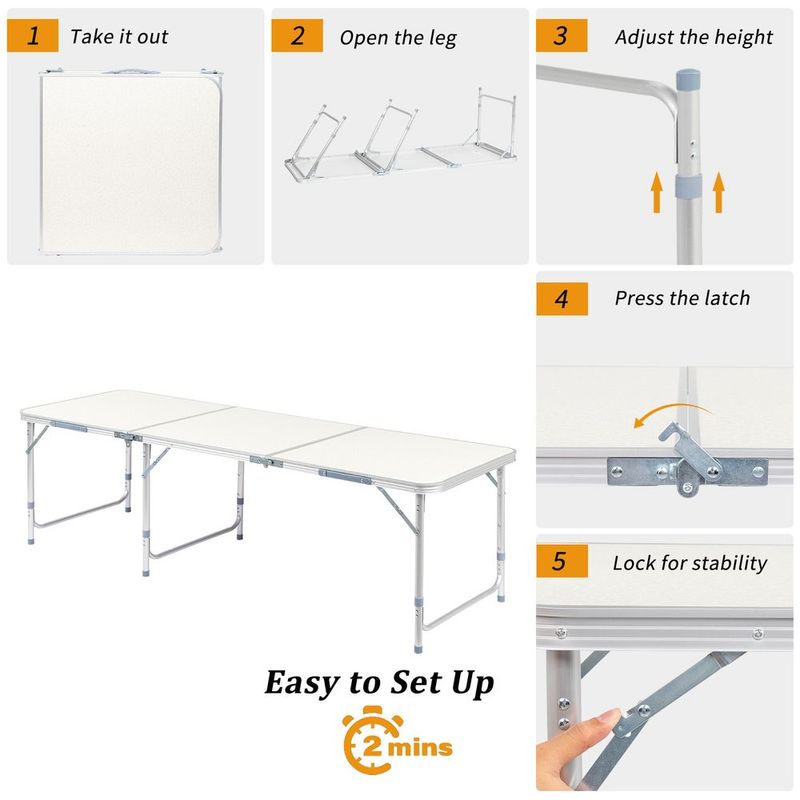 1 Take it out

2 Open the leg

3 Adjust the height

4 Press the latch

5 Lock for stability

Easy to Set Up

2 mins