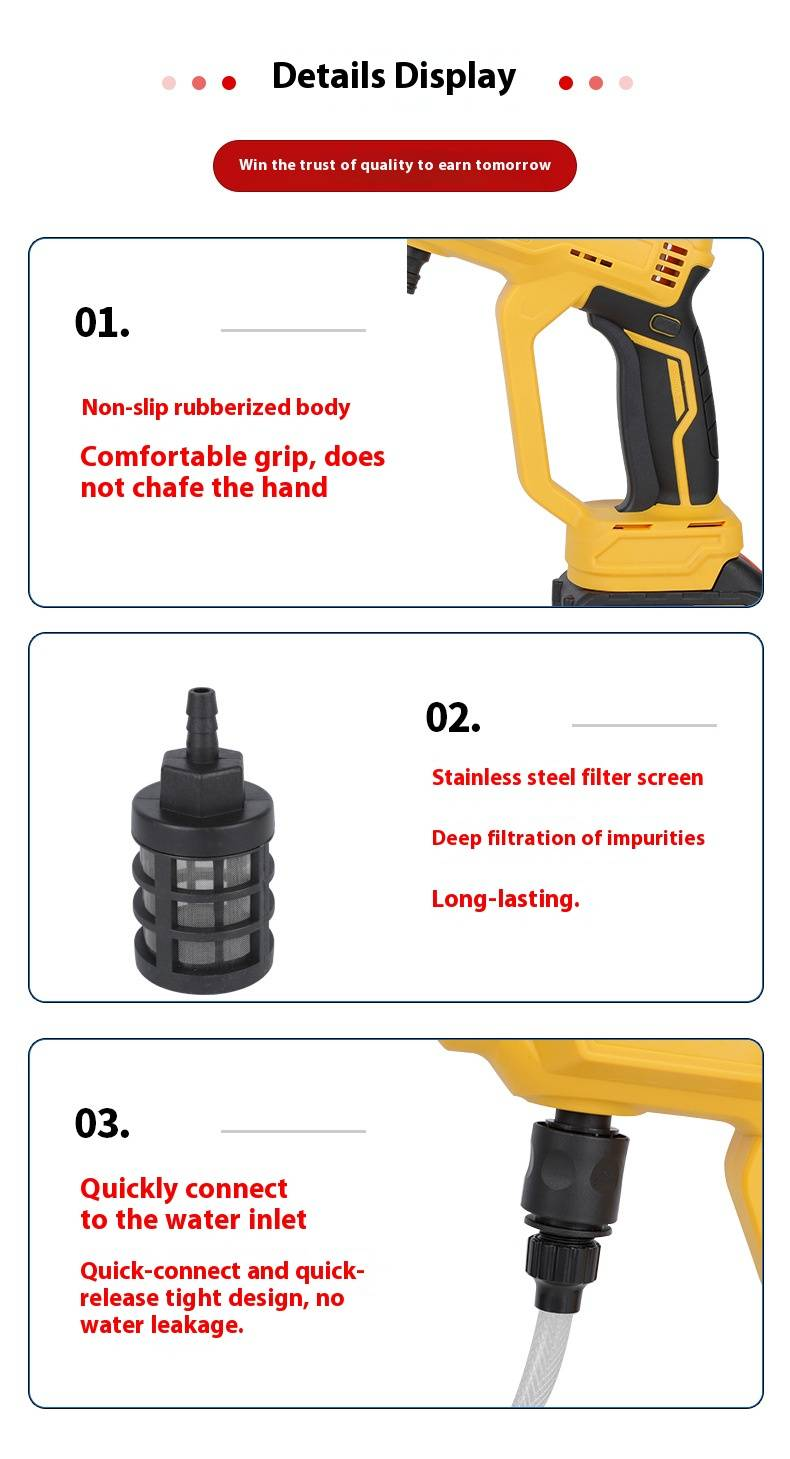 Details Display

Win the trust of quality to earn tomorrow

01.

Non-slip rubberized body

Comfortable grip, does not chafe the hand

02.

Stainless steel filter screen

Deep filtration of impurities

Long-lasting.

03.

Quickly connect to the water inlet

Quick-connect and quick-release tight design, no water leakage.