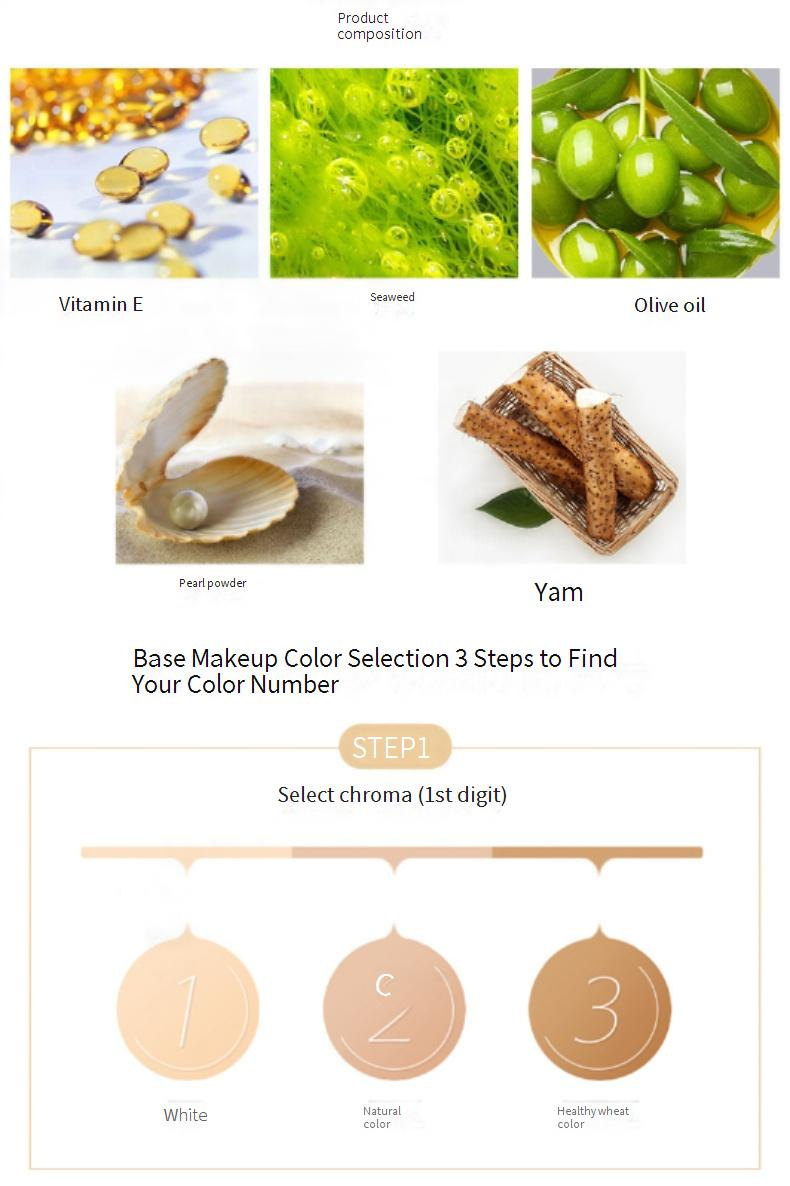 Product composition

Vitamin E

Seaweed

Olive oil

Pearl powder

Yam

Base Makeup Color Selection 3 Steps to Find Your Color Number

STEP1

Select chroma (1st digit)

1

2

3

White

Natural color

Healthy wheat color