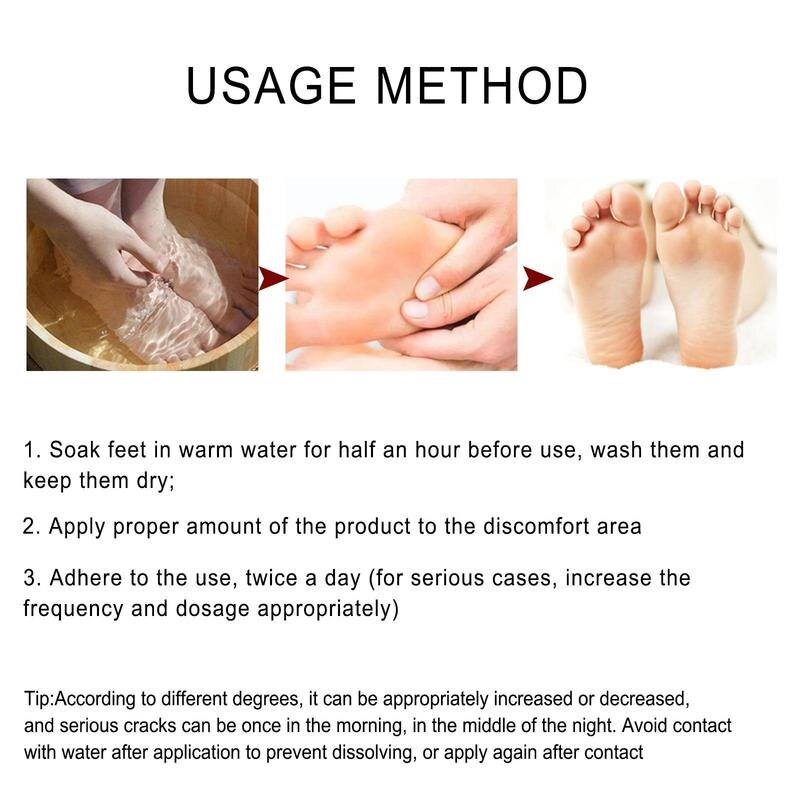 USAGE METHOD

1. Soak feet in warm water for half an hour before use, wash them and keep them dry;

2. Apply proper amount of the product to the discomfort area

3. Adhere to the use, twice a day (for serious cases, increase the frequency and dosage appropriately)

Tip:According to different degrees, it can be appropriately increased or decreased, and serious cracks can be once in the morning, in the middle of the night. Avoid contact with water after application to prevent dissolving, or apply again after contact