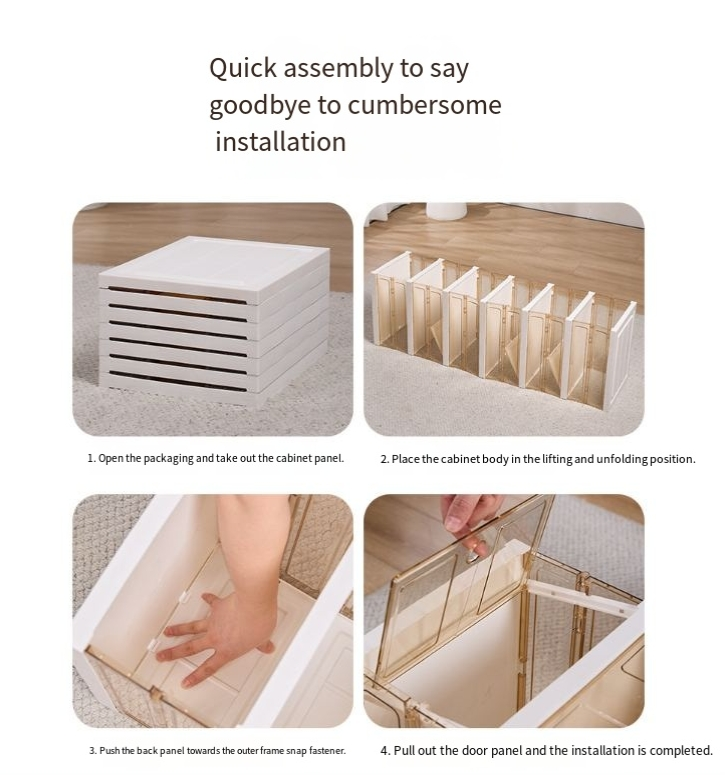 Quick assembly to say goodbye to cumbersome installation

1. Open the packaging and take out the cabinet panel.

2. Place the cabinet body in the lifting and unfolding position.

3. Push the back panel towards the outer frame snap fastener.

4. Pull out the door panel and the installation is completed.