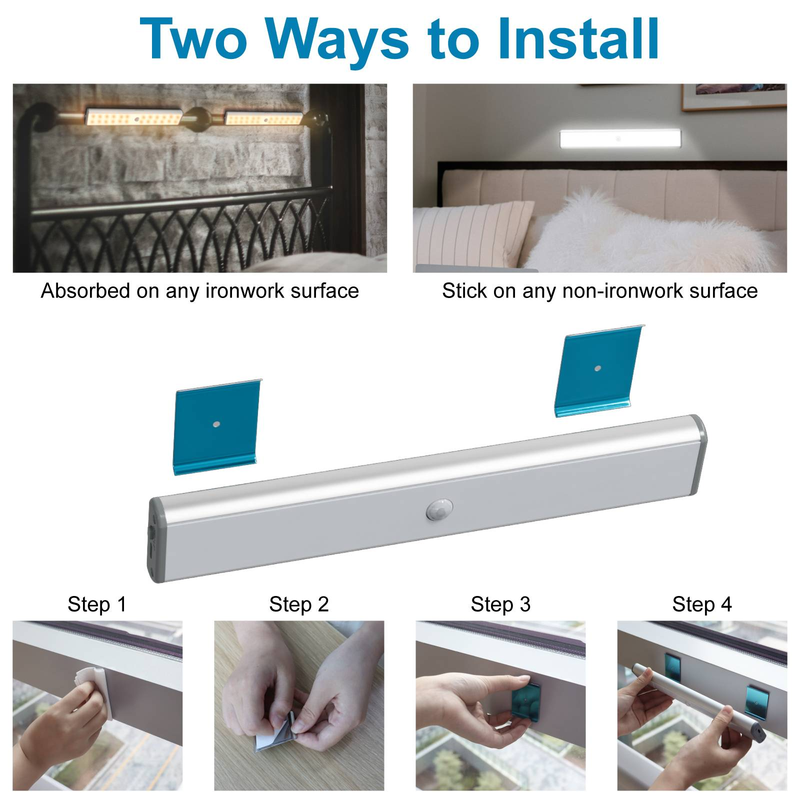 Two Ways to Install

Absorbed on any ironwork surface

Stick on any non-ironwork surface

Step 1

Step 2

Step 3

Step 4