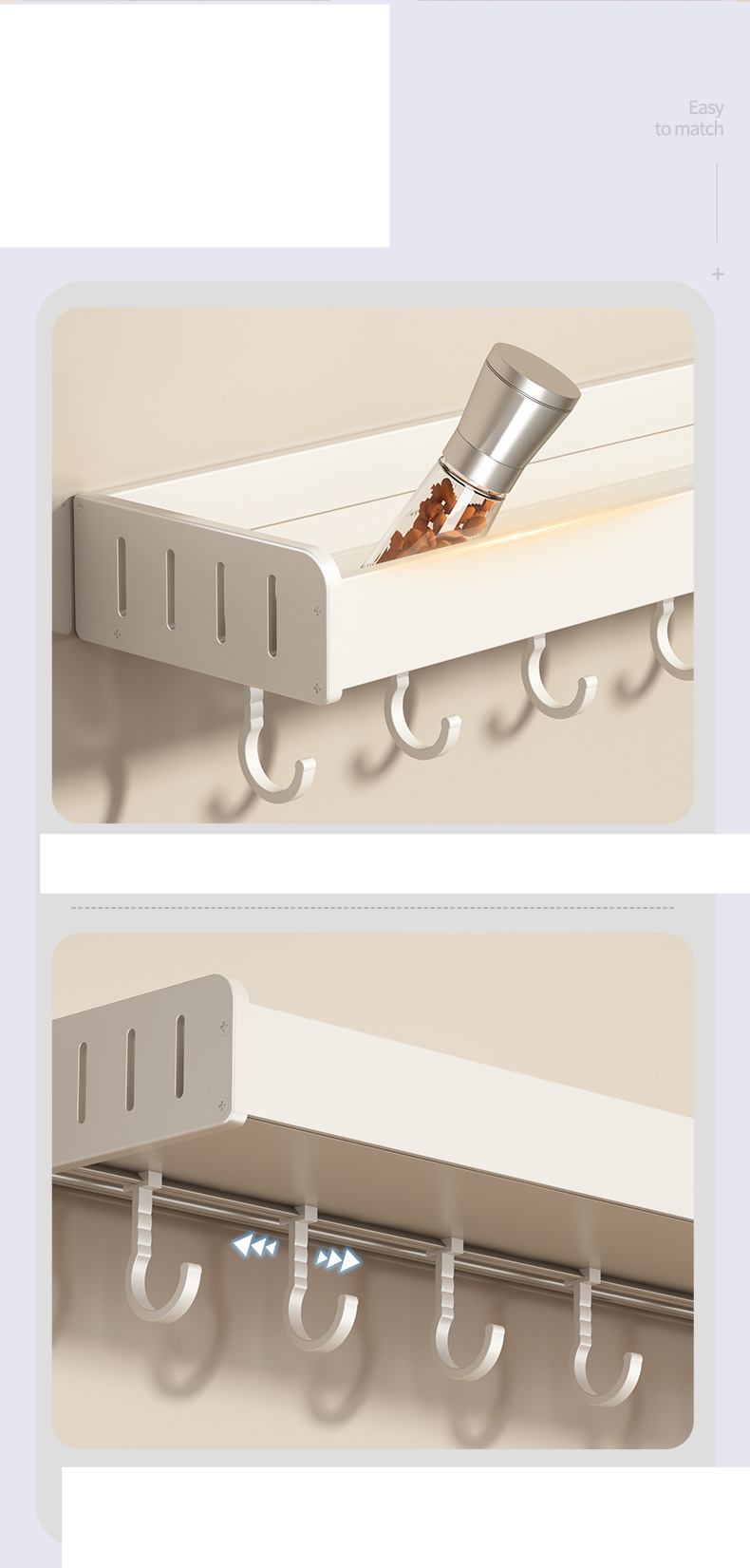 Easy
to match

+