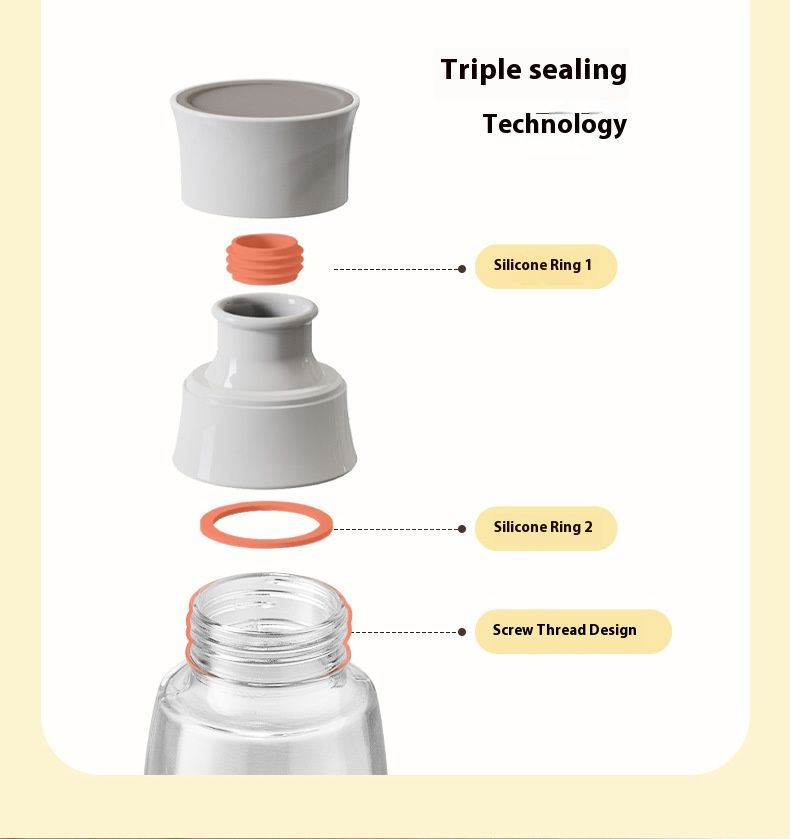 Triple sealing

Technology

Silicone Ring 1

Silicone Ring 2

Screw Thread Design