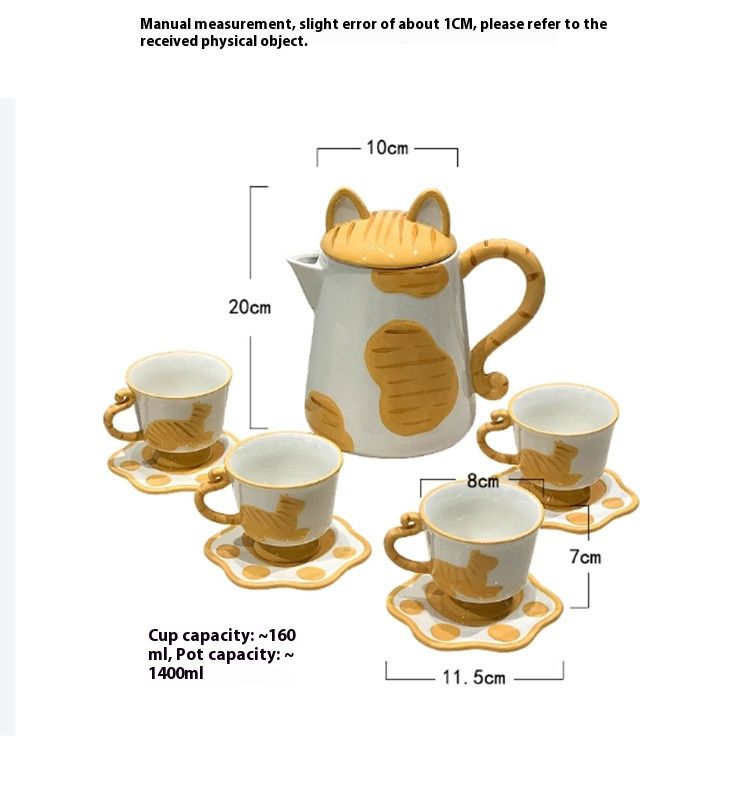 Manual measurement, slight error of about 1CM, please refer to the received physical object.

10cm

20cm

8cm

7cm

Cup capacity: ~160 ml, Pot capacity: ~ 1400ml

11. 5cm