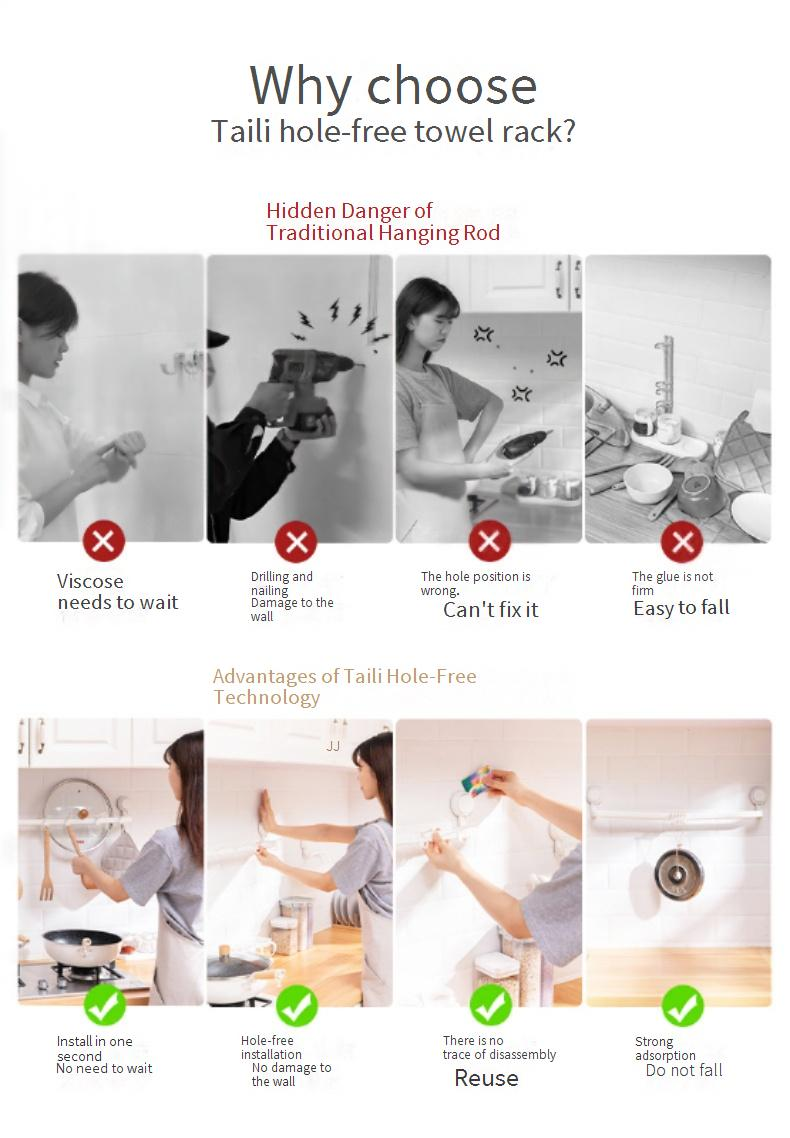 Why choose
Taili hole-free towel rack?

Hidden Danger of
Traditional Hanging Rod

Viscose
needs to wait

Drilling and nailing
Damage to the wall

The hole position is wrong.
Can't fix it

The glue is not firm
Easy to fall

Advantages of Taili Hole-Free
Technology

JJ

Install in one second
No need to wait

Hole-free installation
No damage to the wall

There is no trace of disassembly
Reuse

Strong adsorption
Do not fall