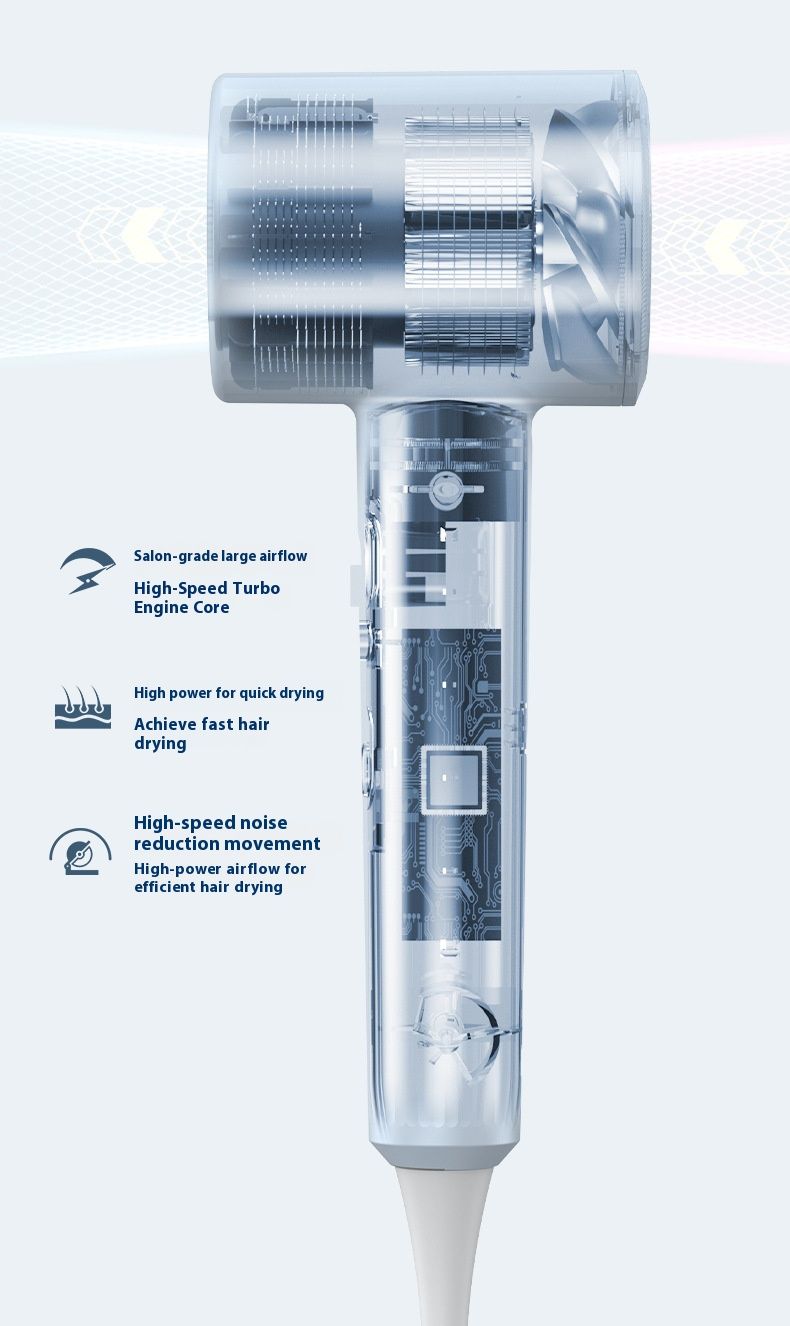 Salon-grade large airflow
High-Speed Turbo Engine Core

High power for quick drying
Achieve fast hair drying

High-speed noise reduction movement
High-power airflow for efficient hair drying