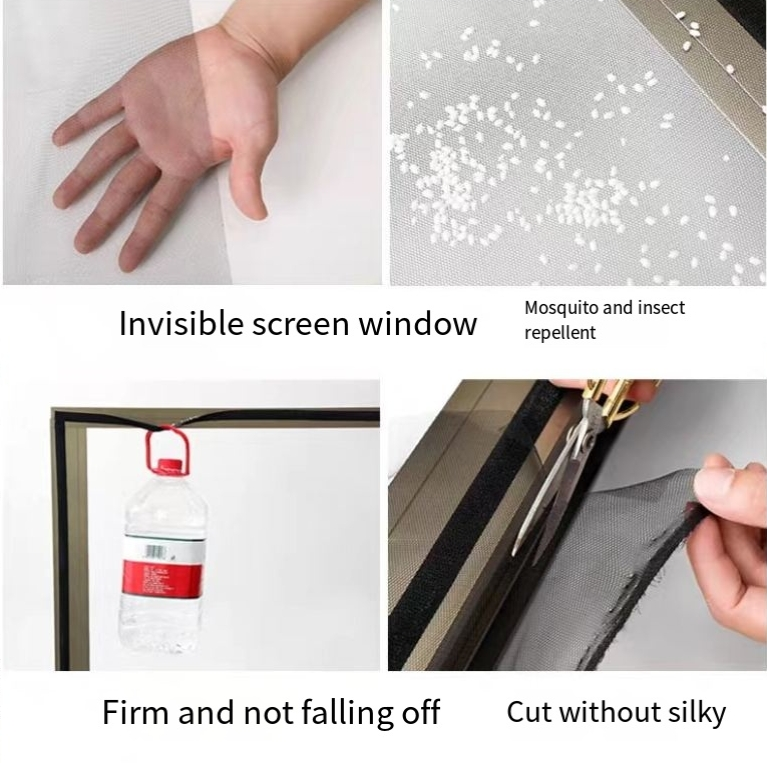 Invisible screen window

Mosquito and insect repellent

Firm and not falling off

Cut without silky