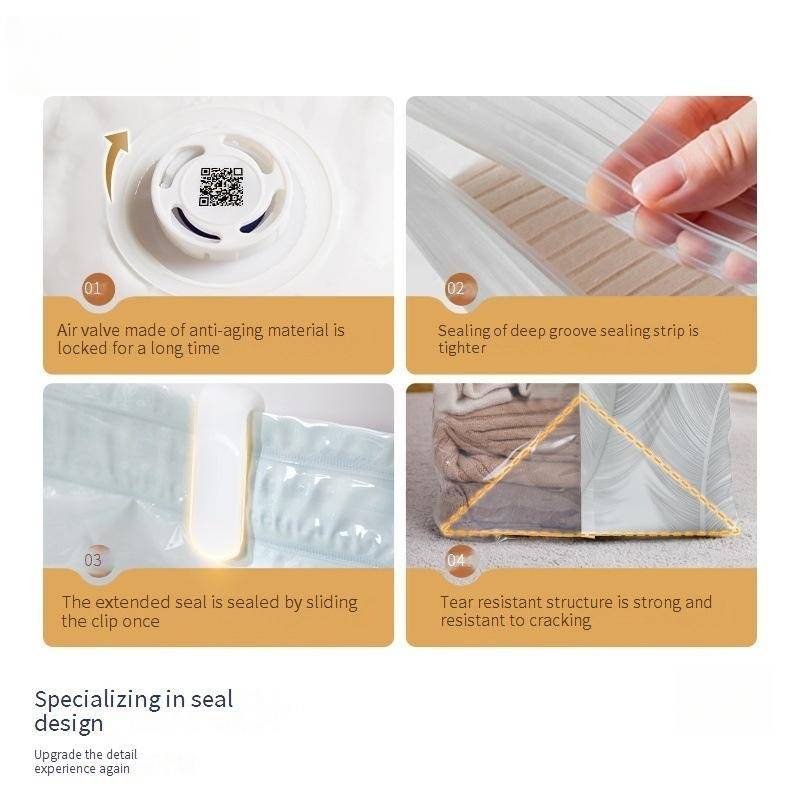 01

Air valve made of anti-aging material is locked for a long time

02

Sealing of deep groove sealing strip is tighter

03

The extended seal is sealed by sliding the clip once

04

Tear resistant structure is strong and resistant to cracking

Specializing in seal design

Upgrade the detail experience again