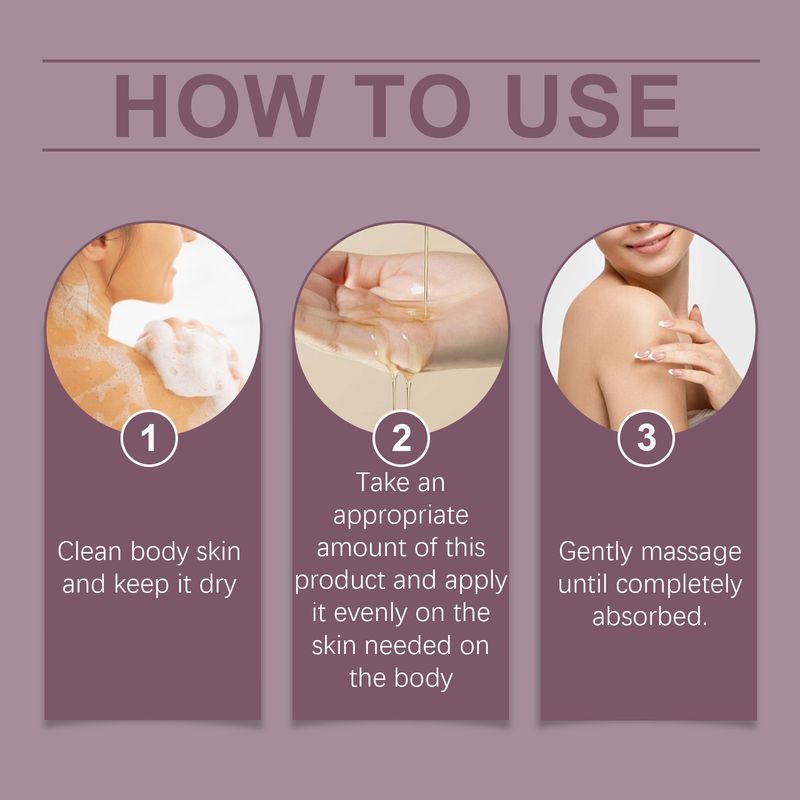 HOW TO USE

1

Clean body skin and keep it dry

2

Take an appropriate amount of this product and apply it evenly on the skin needed on the body

3

Gently massage until completely absorbed.