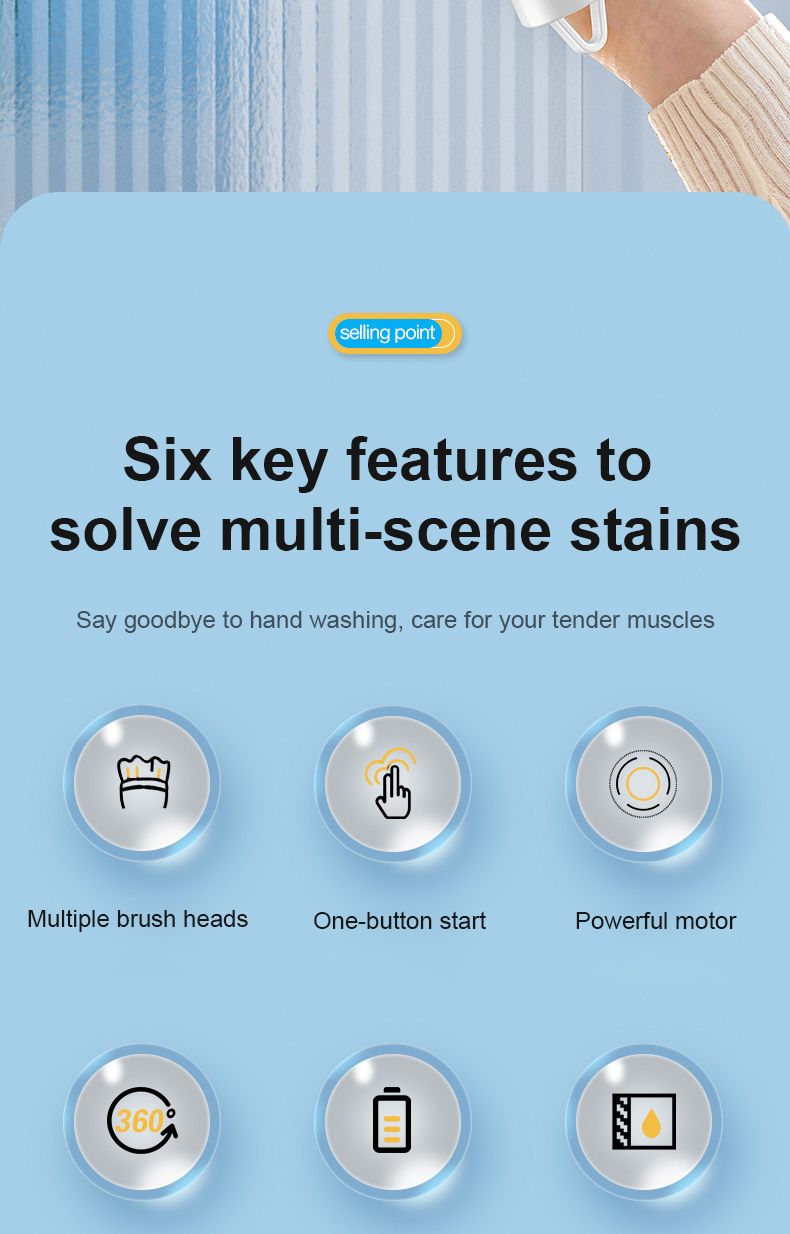 selling point

Six key features to solve multi-scene stains

Say goodbye to hand washing, care for your tender muscles

Multiple brush heads

One-button start

Powerful motor

360°