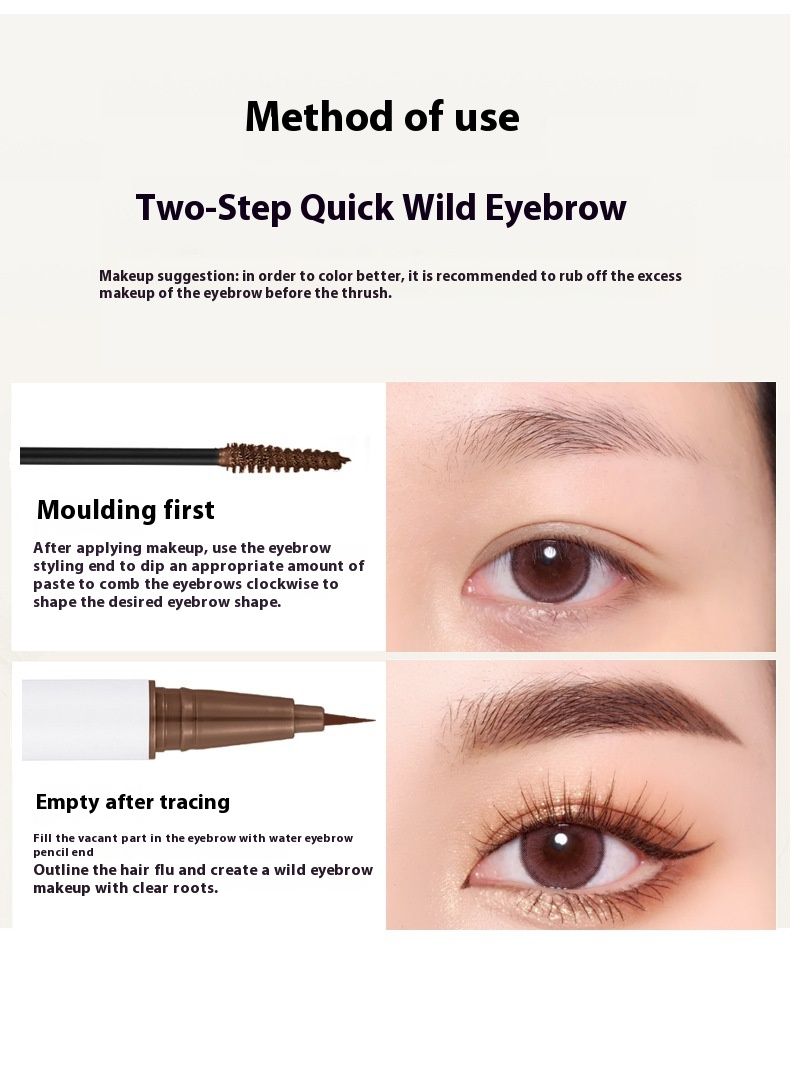 Method of use

Two-Step Quick Wild Eyebrow

Makeup suggestion: in order to color better, it is recommended to rub off the excess makeup of the eyebrow before the thrush.

Moulding first

After applying makeup, use the eyebrow styling end to dip an appropriate amount of paste to comb the eyebrows clockwise to shape the desired eyebrow shape.

Empty after tracing

Fill the vacant part in the eyebrow with water eyebrow pencil end

Outline the hair flu and create a wild eyebrow makeup with clear roots.