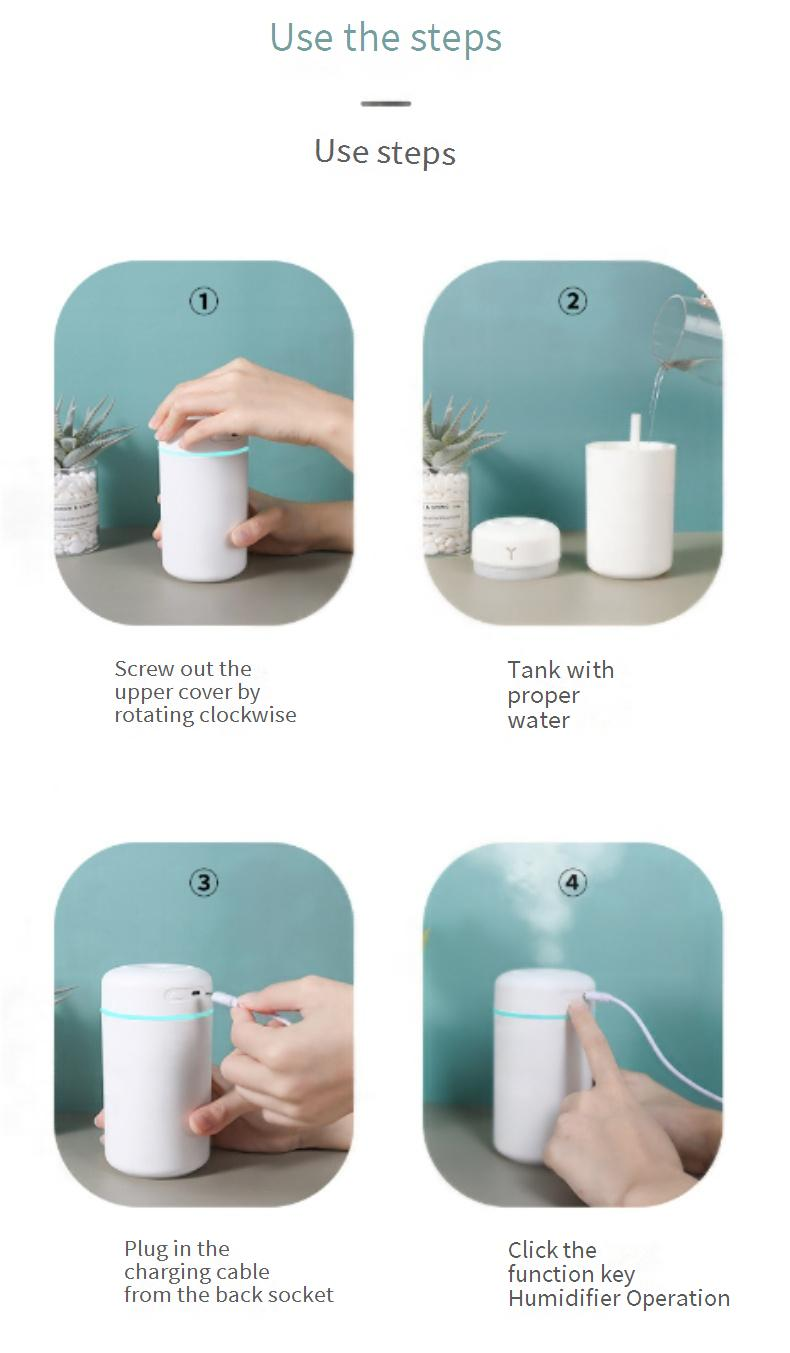 Use the steps

Use steps

①

Screw out the upper cover by rotating clockwise

②

Tank with proper water

③

Plug in the charging cable from the back socket

④

Click the function key Humidifier Operation