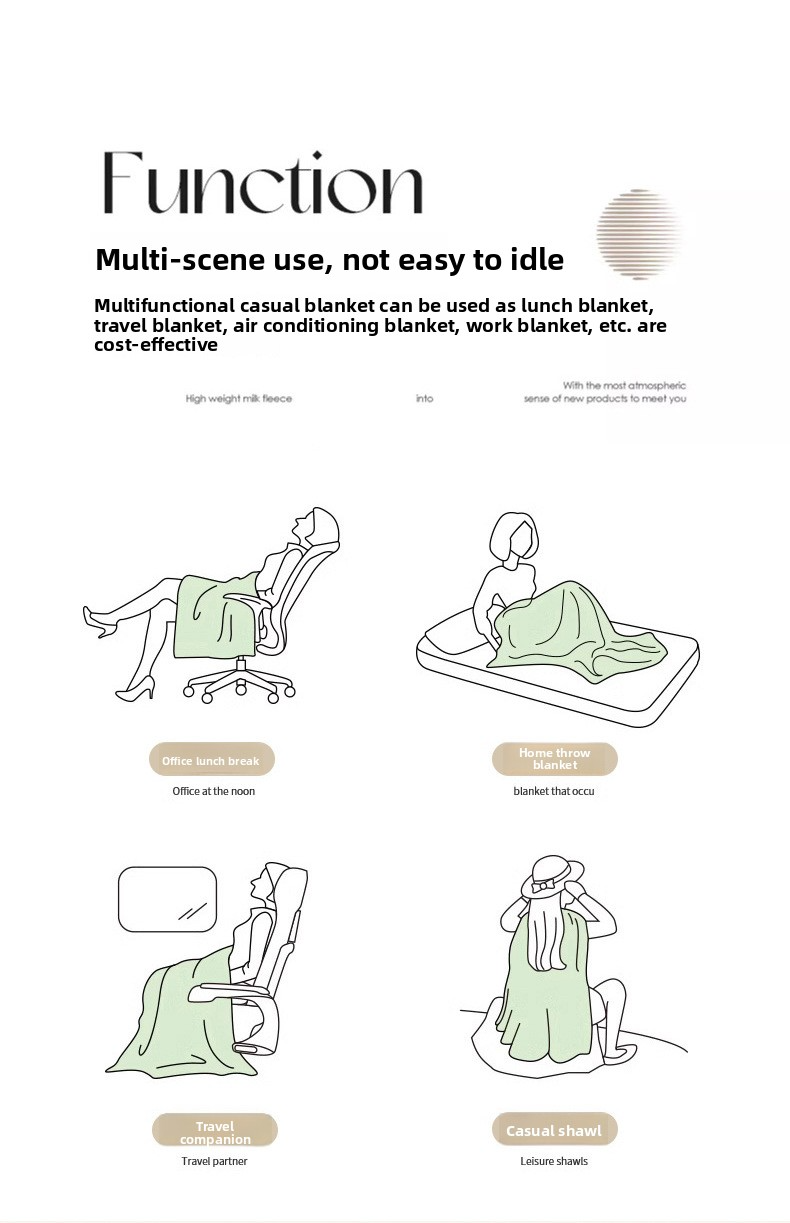 Function

Multi-scene use, not easy to idle

Multifunctional casual blanket can be used as lunch blanket, travel blanket, air conditioning blanket, work blanket, etc. are cost-effective

High weight milk fleece

into

With the most atmospheric sense of new products to meet you

Office lunch break

Office at the noon

Home throw blanket

blanket that occu

Travel companion

Travel partner

Casual shawl

Leisure shawls