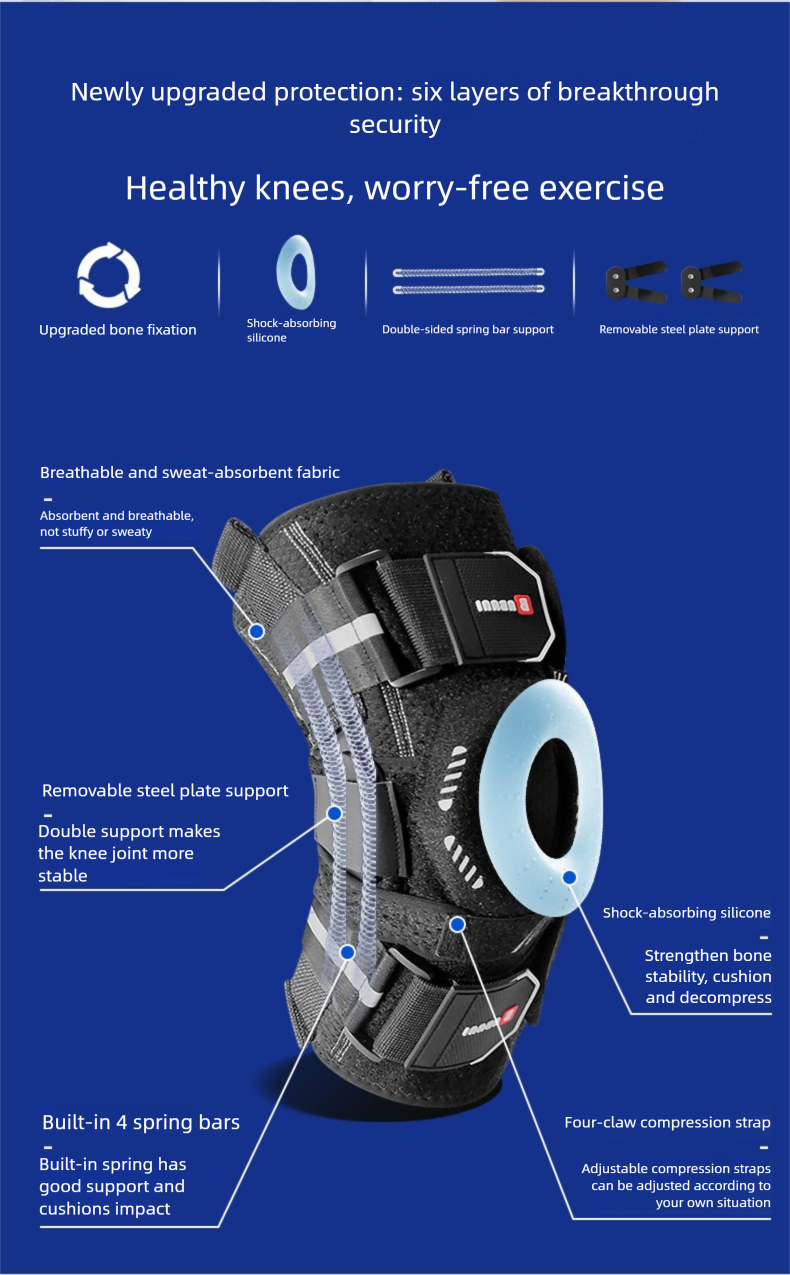 Newly upgraded protection: six layers of breakthrough security

Healthy knees, worry-free exercise

Upgraded bone fixation

Shock-absorbing silicone

Double-sided spring bar support

Removable steel plate support

Breathable and sweat-absorbent fabric
-
Absorbent and breathable, not stuffy or sweaty

Removable steel plate support
-
Double support makes the knee joint more stable

Shock-absorbing silicone
-
Strengthen bone stability, cushion and decompress

Built-in 4 spring bars
-
Built-in spring has good support and cushions impact

Four-claw compression strap
-
Adjustable compression straps can be adjusted according to your own situation