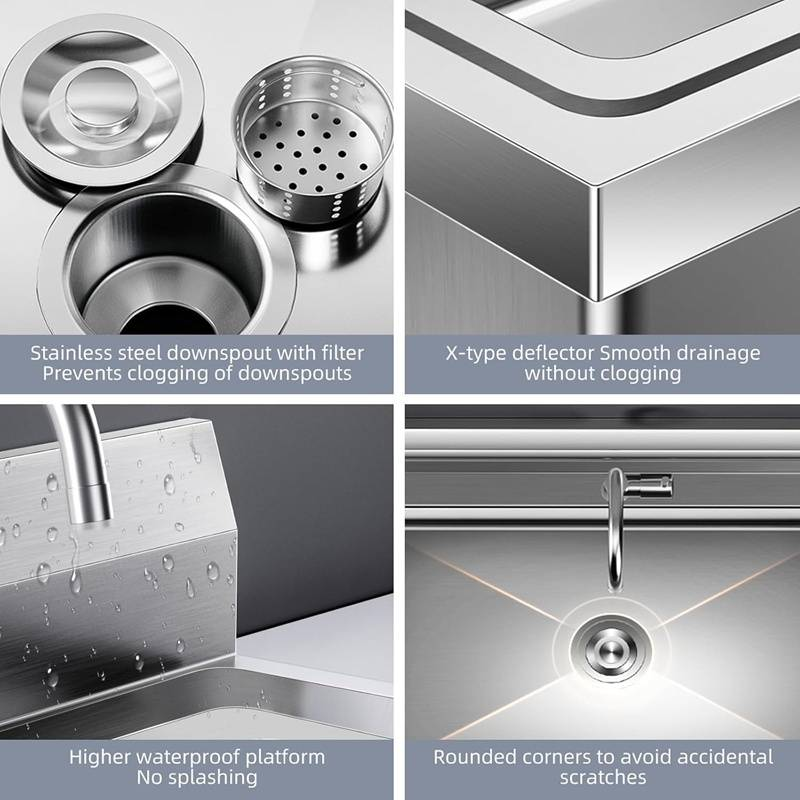 Stainless steel downspout with filter
Prevents clogging of downspouts

X-type deflector Smooth drainage
without clogging

Higher waterproof platform
No splashing

Rounded corners to avoid accidental
scratches