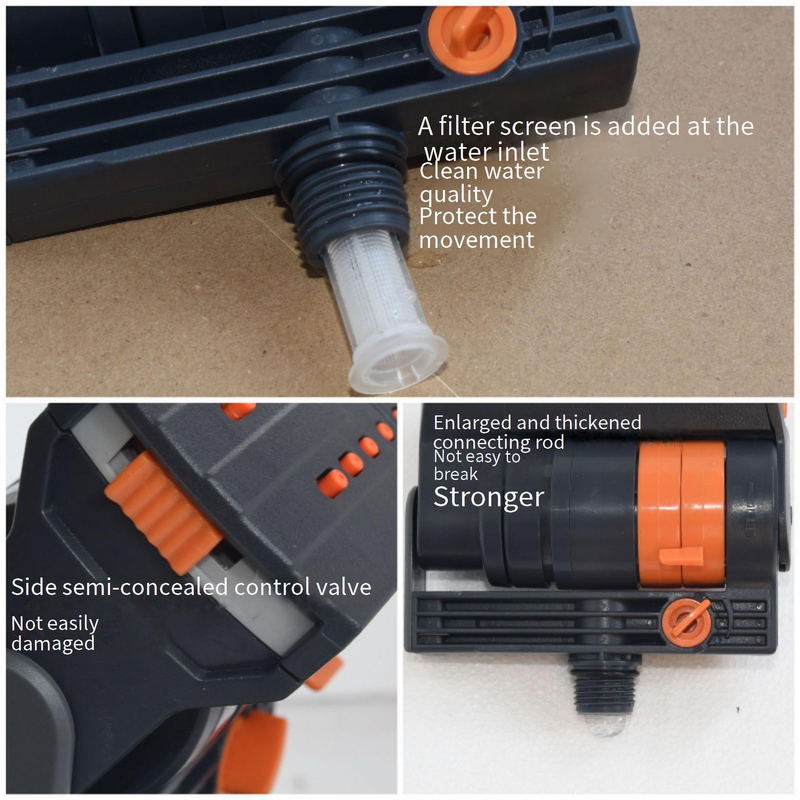 A filter screen is added at the water inlet
Clean water quality
Protect the movement

Side semi-concealed control valve
Not easily damaged

Enlarged and thickened connecting rod
Not easy to break
Stronger