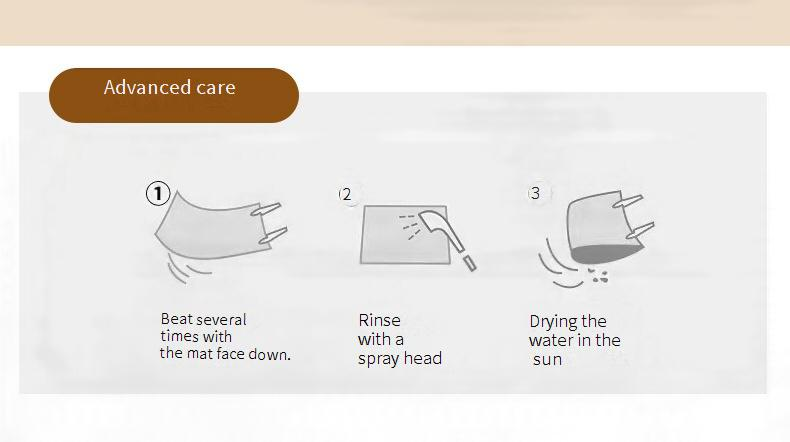 Advanced care

①
Beat several times with the mat face down.

2
Rinse with a spray head

3
Drying the water in the sun