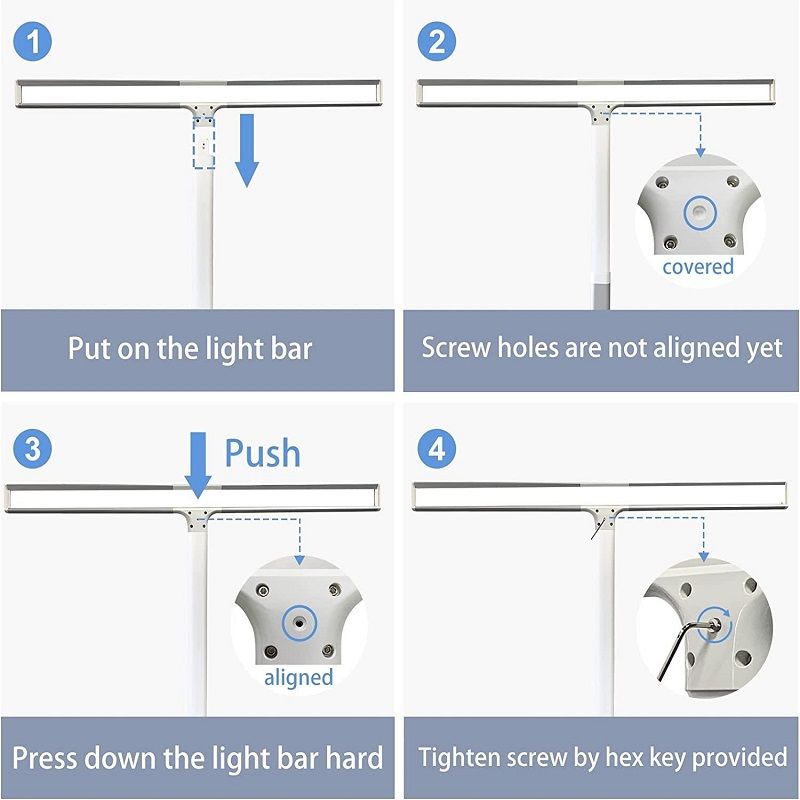 1

Put on the light bar

2

covered

Screw holes are not aligned yet

3

Push

aligned

Press down the light bar hard

4

Tighten screw by hex key provided