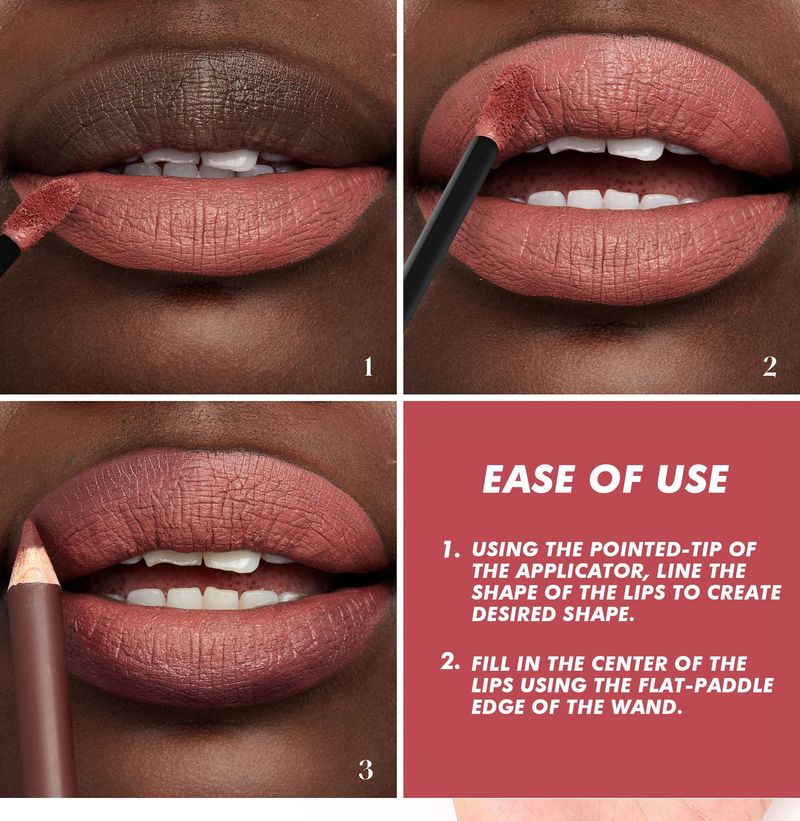 1

2

3

EASE OF USE

1. USING THE POINTED-TIP OF THE APPLICATOR, LINE THE SHAPE OF THE LIPS TO CREATE DESIRED SHAPE.

2. FILL IN THE CENTER OF THE LIPS USING THE FLAT-PADDLE EDGE OF THE WAND.