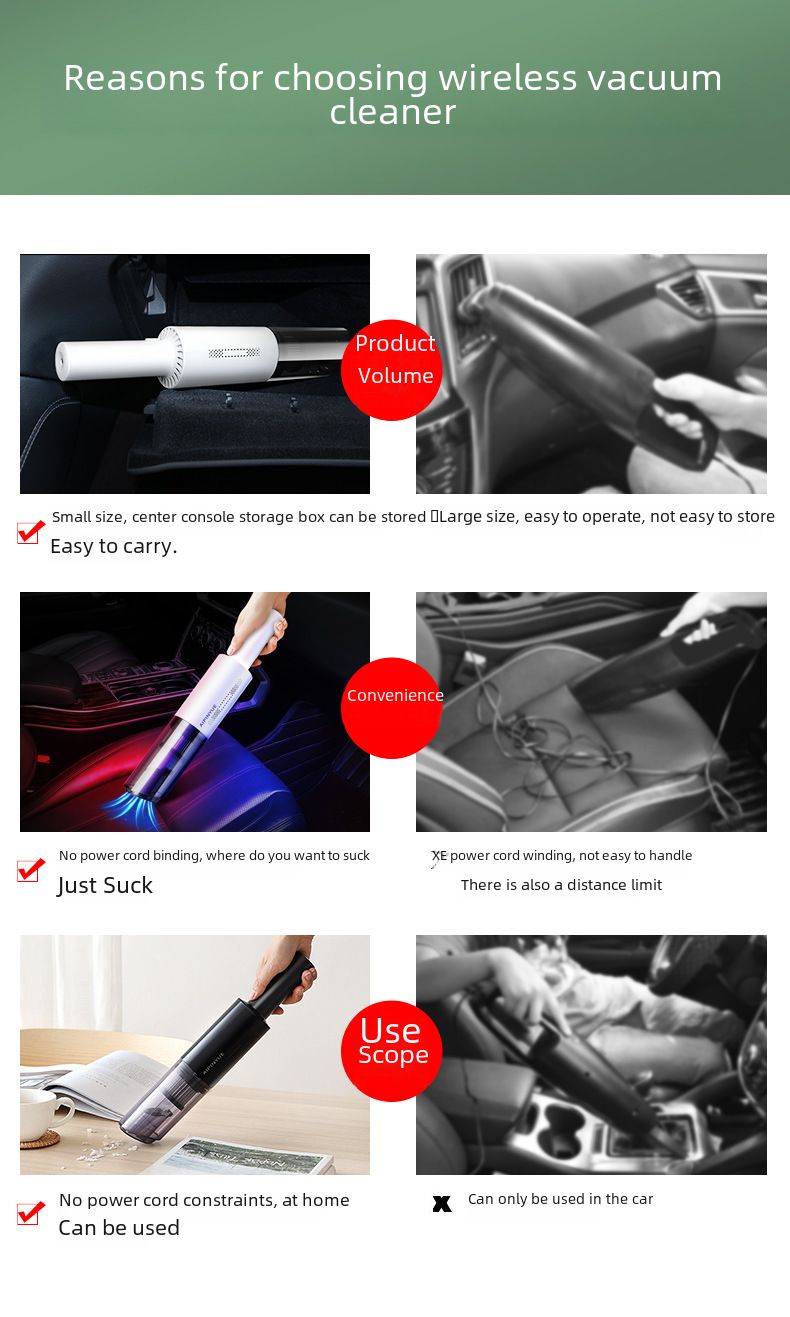 Reasons for choosing wireless vacuum cleaner

Product Volume

Small size, center console storage box can be stored
Easy to carry.

Large size, easy to operate, not easy to store

Convenience

No power cord binding, where do you want to suck
Just Suck

XE power cord winding, not easy to handle
There is also a distance limit

Use Scope

No power cord constraints, at home
Can be used

Can only be used in the car