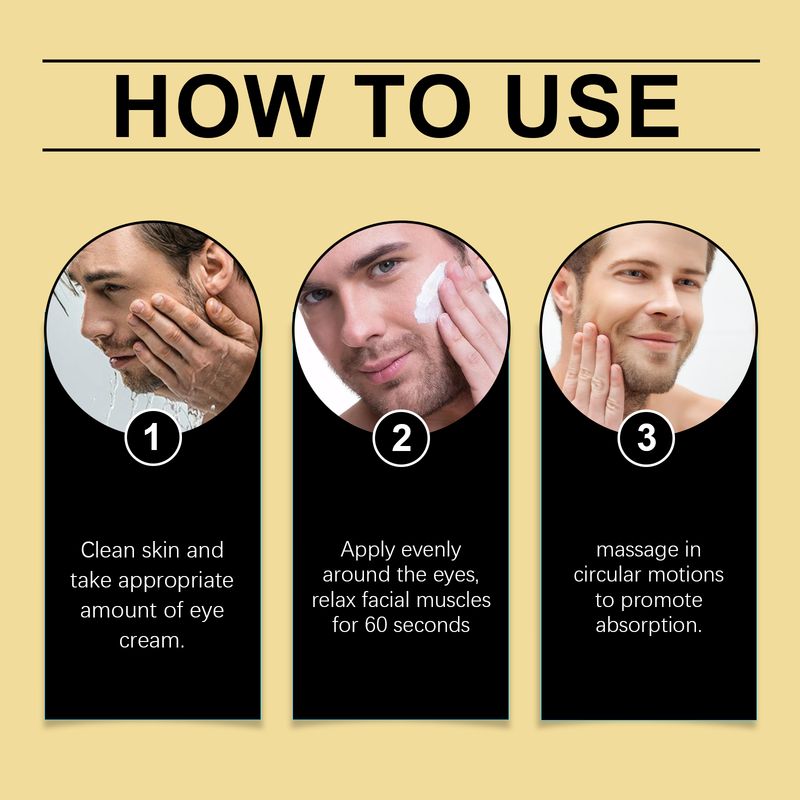 HOW TO USE

1

Clean skin and take appropriate amount of eye cream.

2

Apply evenly around the eyes, relax facial muscles for 60 seconds

3

massage in circular motions to promote absorption.