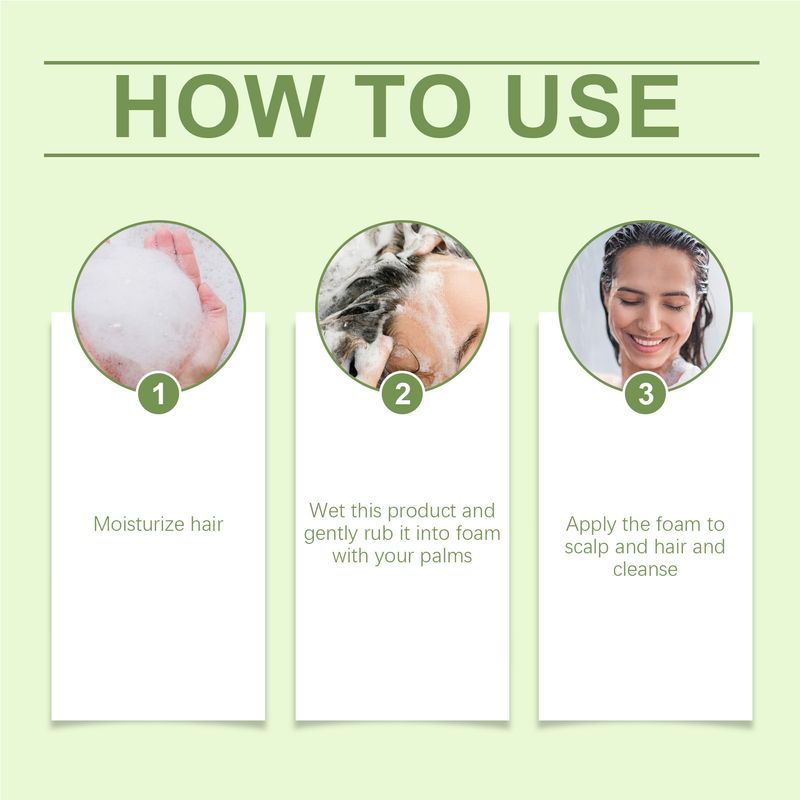 HOW TO USE

1

Moisturize hair

2

Wet this product and gently rub it into foam with your palms

3

Apply the foam to scalp and hair and cleanse