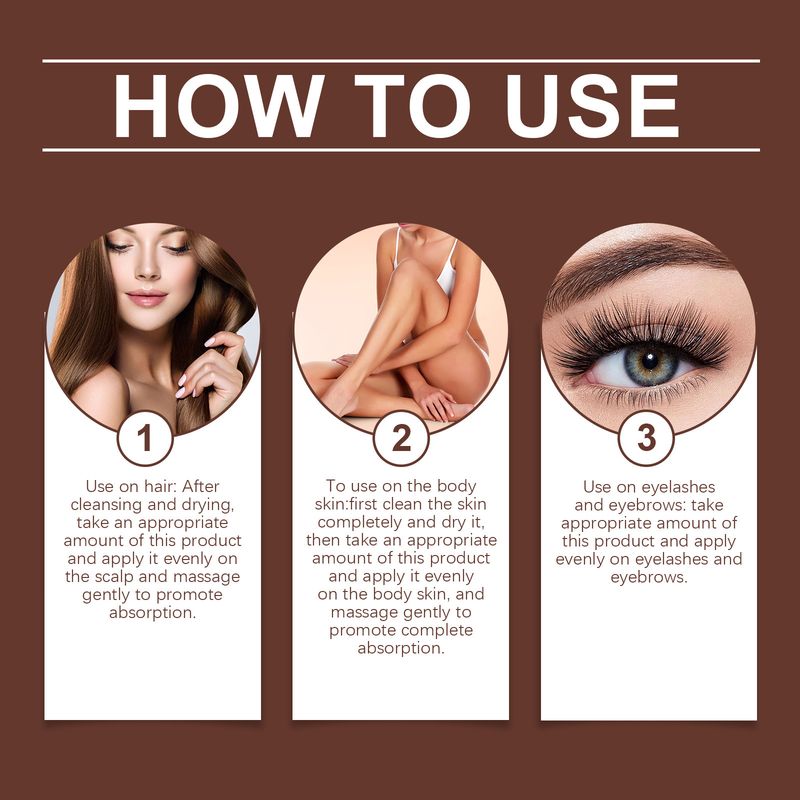 HOW TO USE

1

Use on hair: After cleansing and drying, take an appropriate amount of this product and apply it evenly on the scalp and massage gently to promote absorption.

2

To use on the body skin:first clean the skin completely and dry it, then take an appropriate amount of this product and apply it evenly on the body skin, and massage gently to promote complete absorption.

3

Use on eyelashes and eyebrows: take appropriate amount of this product and apply evenly on eyelashes and eyebrows.