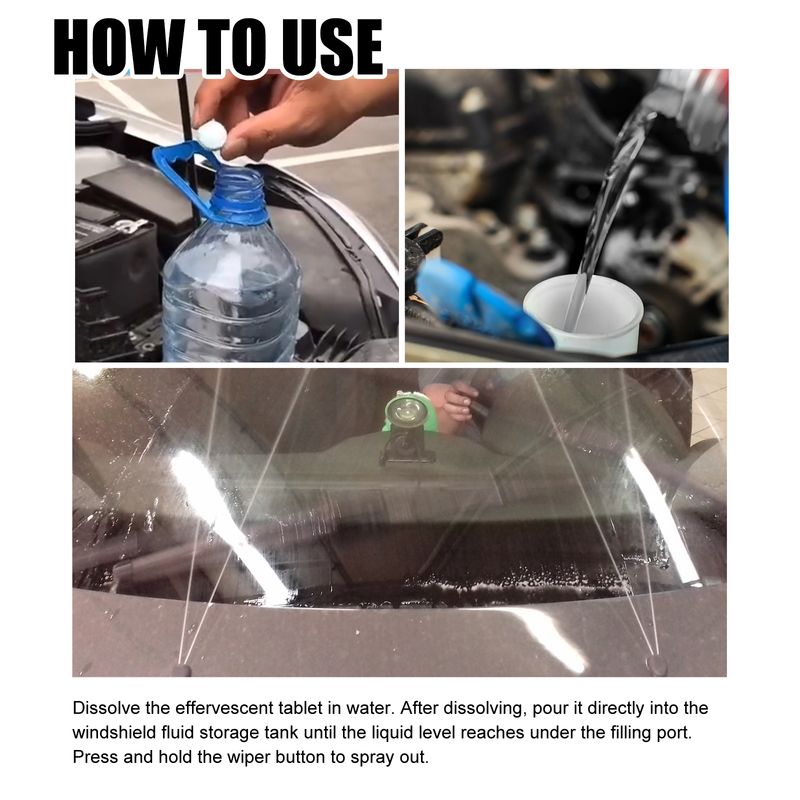 HOW TO USE

Dissolve the effervescent tablet in water. After dissolving, pour it directly into the windshield fluid storage tank until the liquid level reaches under the filling port. Press and hold the wiper button to spray out.