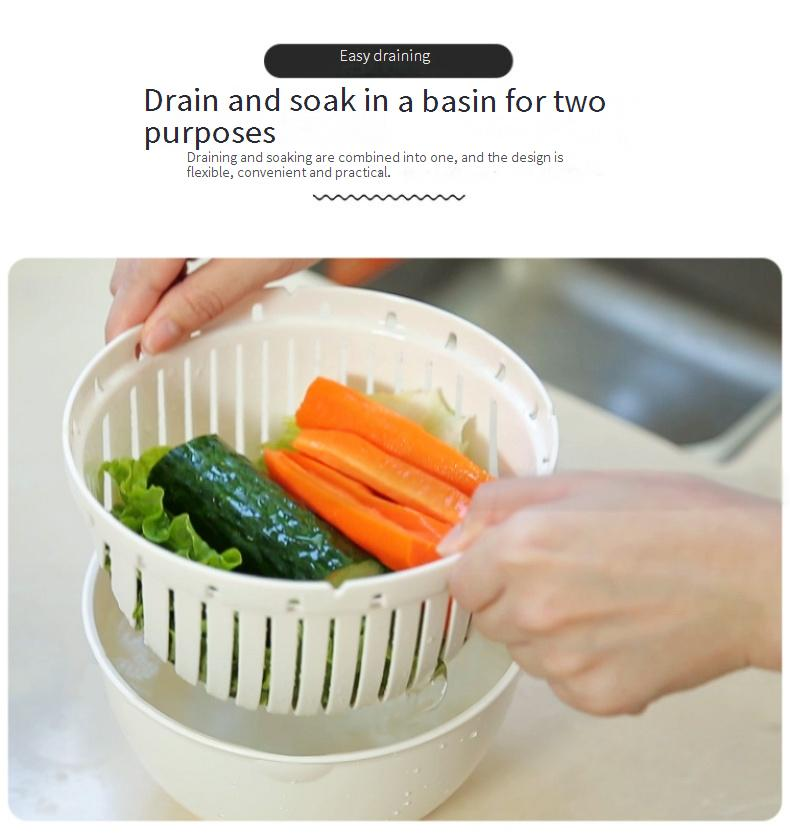 Easy draining

Drain and soak in a basin for two purposes

Draining and soaking are combined into one, and the design is flexible, convenient and practical.