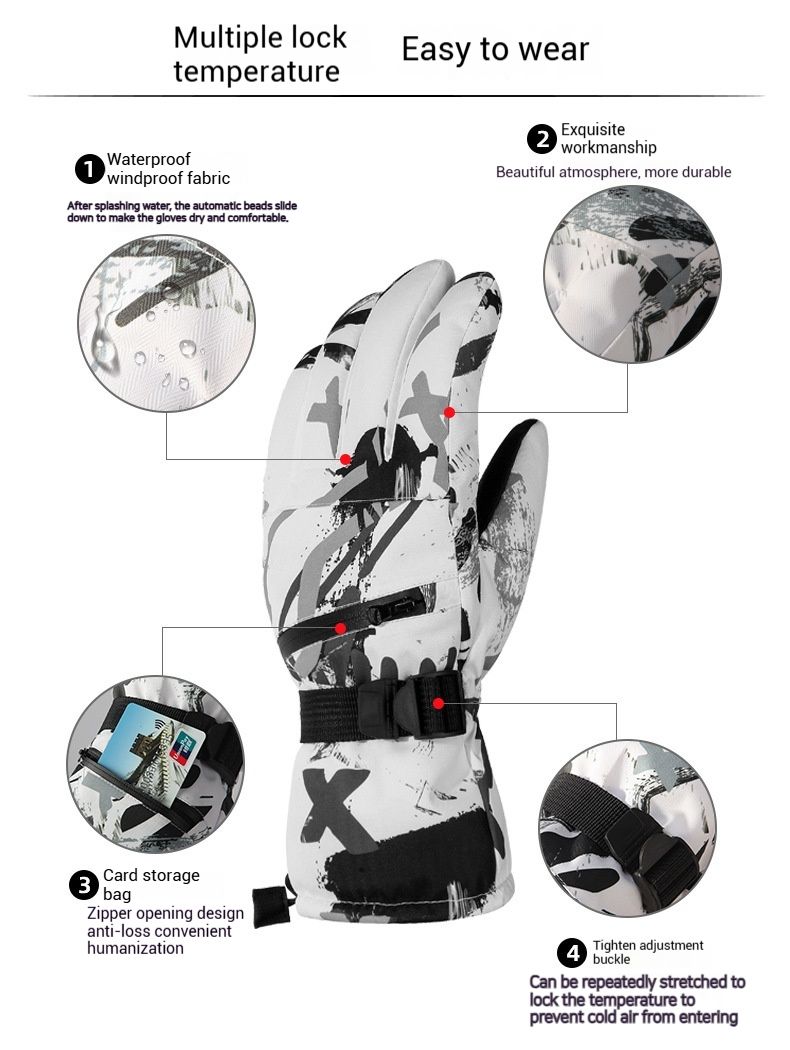 Multiple lock temperature

Easy to wear

1 Waterproof windproof fabric

After splashing water, the automatic beads slide down to make the gloves dry and comfortable.

2 Exquisite workmanship

Beautiful atmosphere, more durable

3 Card storage bag

Zipper opening design anti-loss convenient humanization

4 Tighten adjustment buckle

Can be repeatedly stretched to lock the temperature to prevent cold air from entering