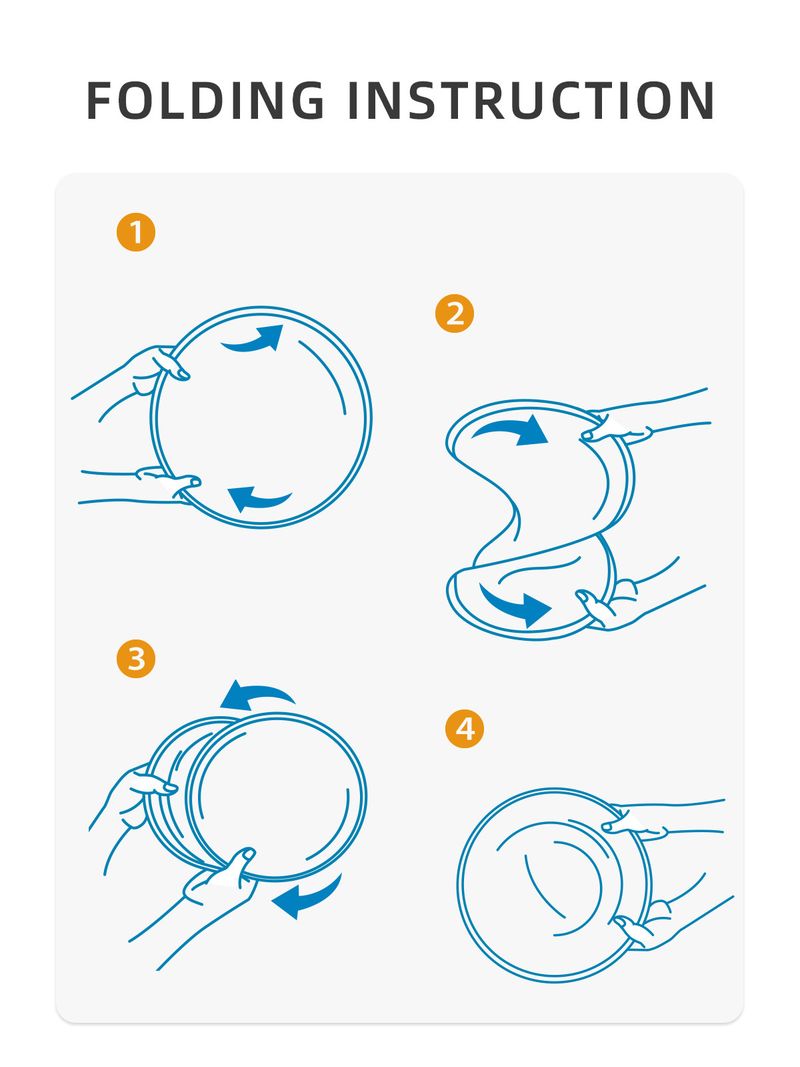 FOLDING INSTRUCTION

1

2

3

4