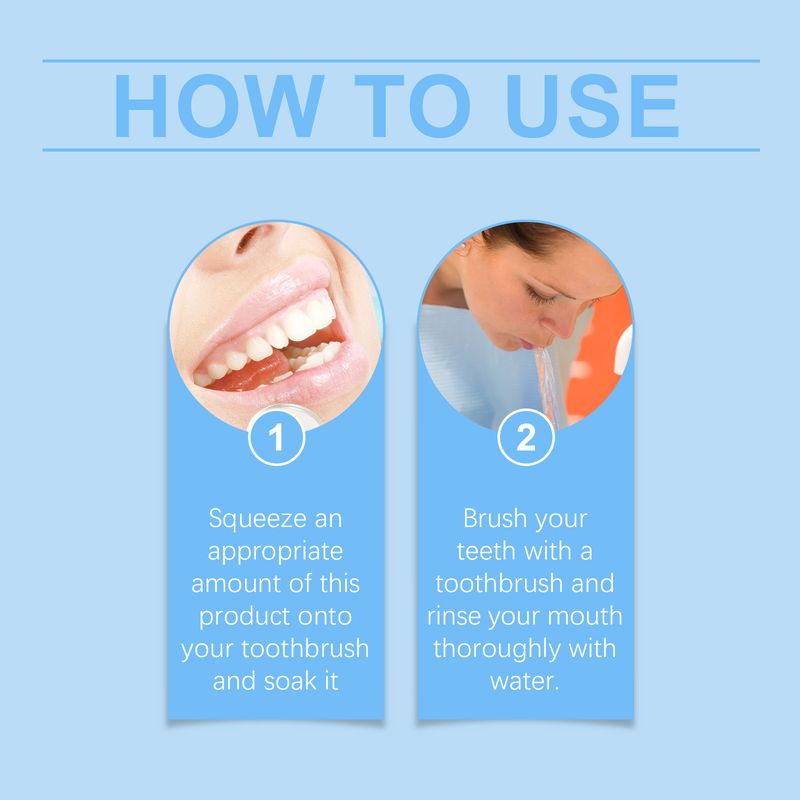 HOW TO USE

1

Squeeze an appropriate amount of this product onto your toothbrush and soak it

2

Brush your teeth with a toothbrush and rinse your mouth thoroughly with water.