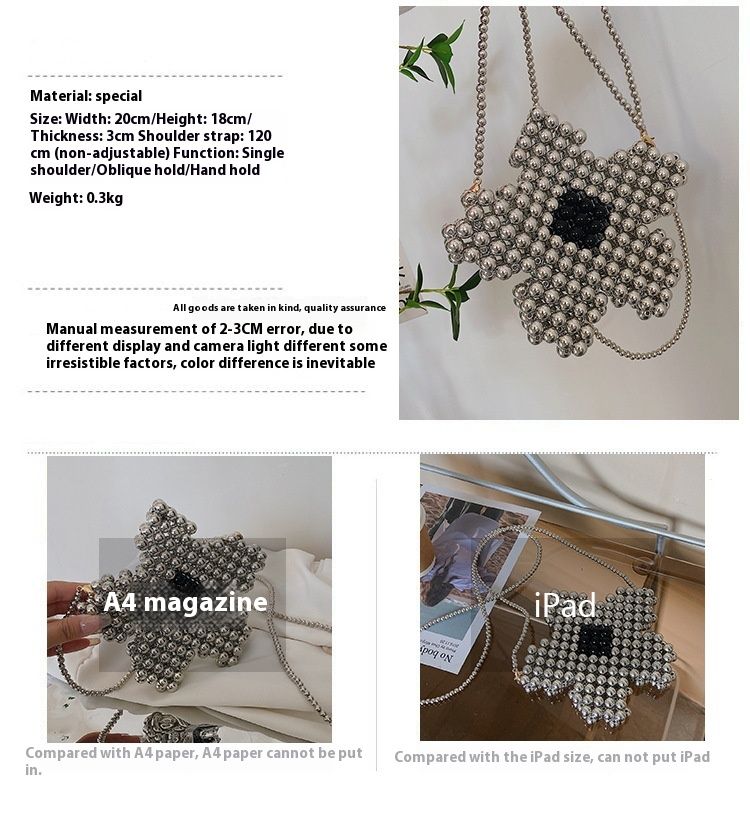 Material: special

Size: Width: 20cm/Height: 18cm/ Thickness: 3cm Shoulder strap: 120 cm (non-adjustable) Function: Single shoulder/Oblique hold/Hand hold

Weight: 0.3kg

All goods are taken in kind, quality assurance

Manual measurement of 2-3CM error, due to different display and camera light different some irresistible factors, color difference is inevitable

A4 magazine

Compared with A4 paper, A4 paper cannot be put in.

iPad

No body

Compared with the iPad size, can not put iPad