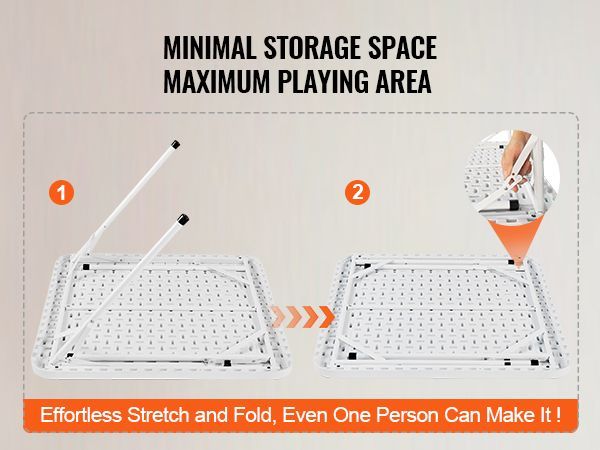 MINIMAL STORAGE SPACE
MAXIMUM PLAYING AREA

1

2

Effortless Stretch and Fold, Even One Person Can Make It !