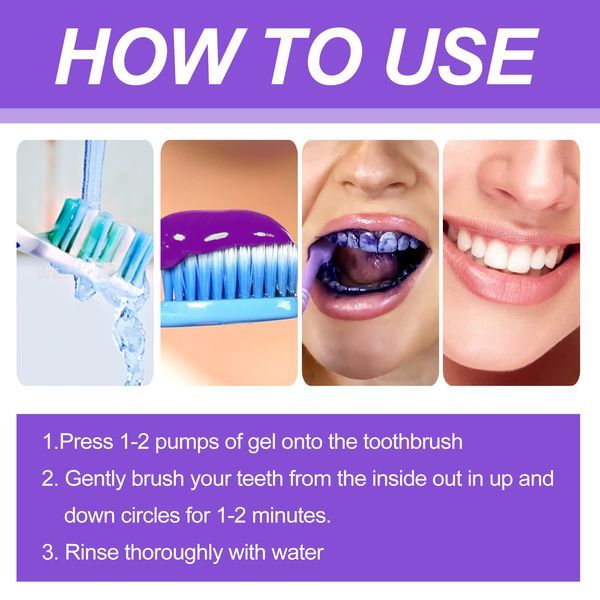 HOW TO USE

1.Press 1-2 pumps of gel onto the toothbrush

2. Gently brush your teeth from the inside out in up and down circles for 1-2 minutes.

3. Rinse thoroughly with water