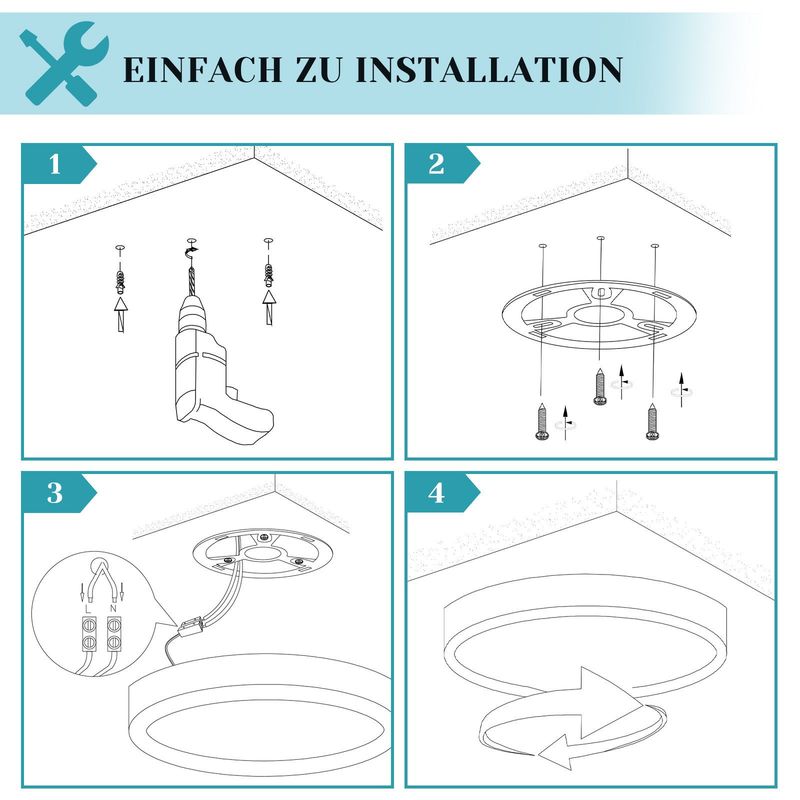 EINFACH ZU INSTALLATION

1

2

3

L N

4