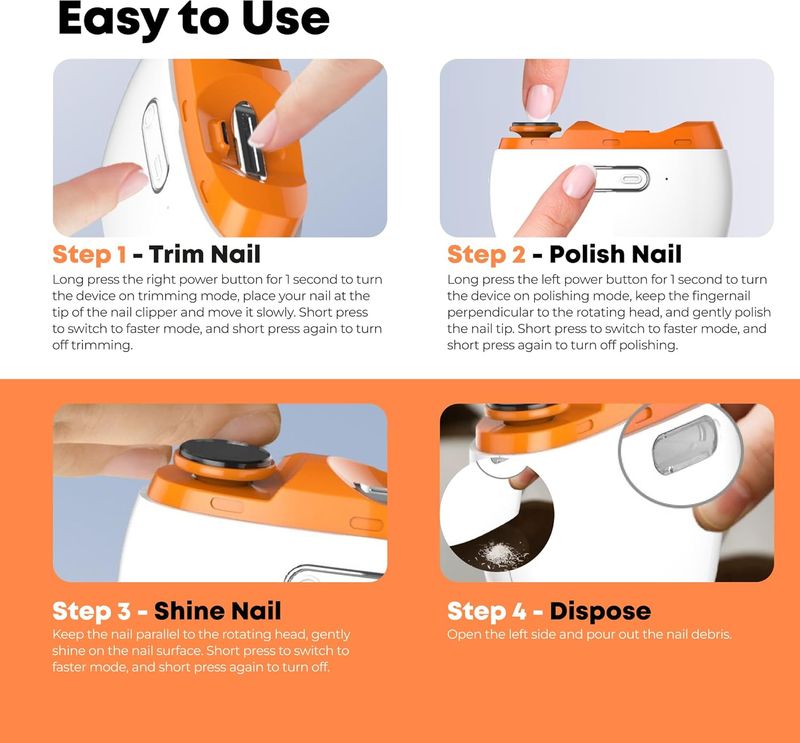 Easy to Use

Step 1 - Trim Nail
Long press the right power button for 1 second to turn the device on trimming mode, place your nail at the tip of the nail clipper and move it slowly. Short press to switch to faster mode, and short press again to turn off trimming.

Step 2 - Polish Nail
Long press the left power button for 1 second to turn the device on polishing mode, keep the fingernail perpendicular to the rotating head, and gently polish the nail tip. Short press to switch to faster mode, and short press again to turn off polishing.

Step 3 - Shine Nail
Keep the nail parallel to the rotating head, gently shine on the nail surface. Short press to switch to faster mode, and short press again to turn off.

Step 4 - Dispose
Open the left side and pour out the nail debris.