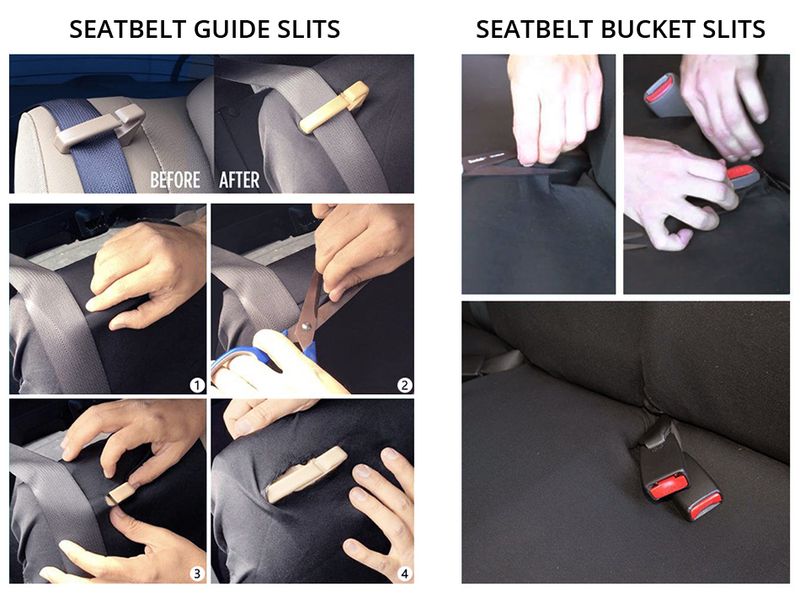 SEATBELT GUIDE SLITS

BEFORE AFTER

1

2

3

4

SEATBELT BUCKET SLITS