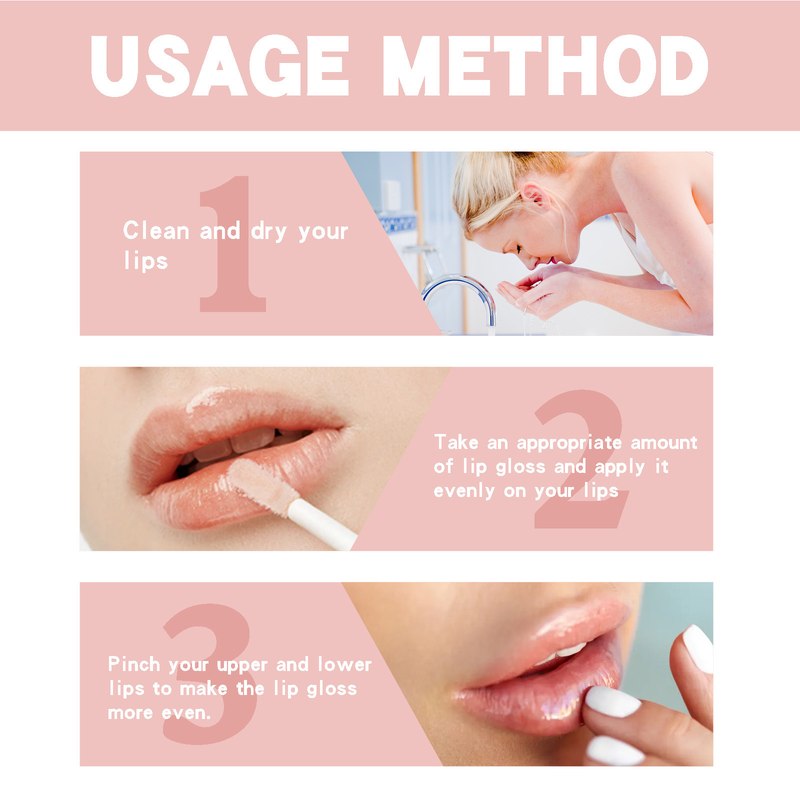 USAGE METHOD

1

Clean and dry your lips

2

Take an appropriate amount of lip gloss and apply it evenly on your lips

3

Pinch your upper and lower lips to make the lip gloss more even.