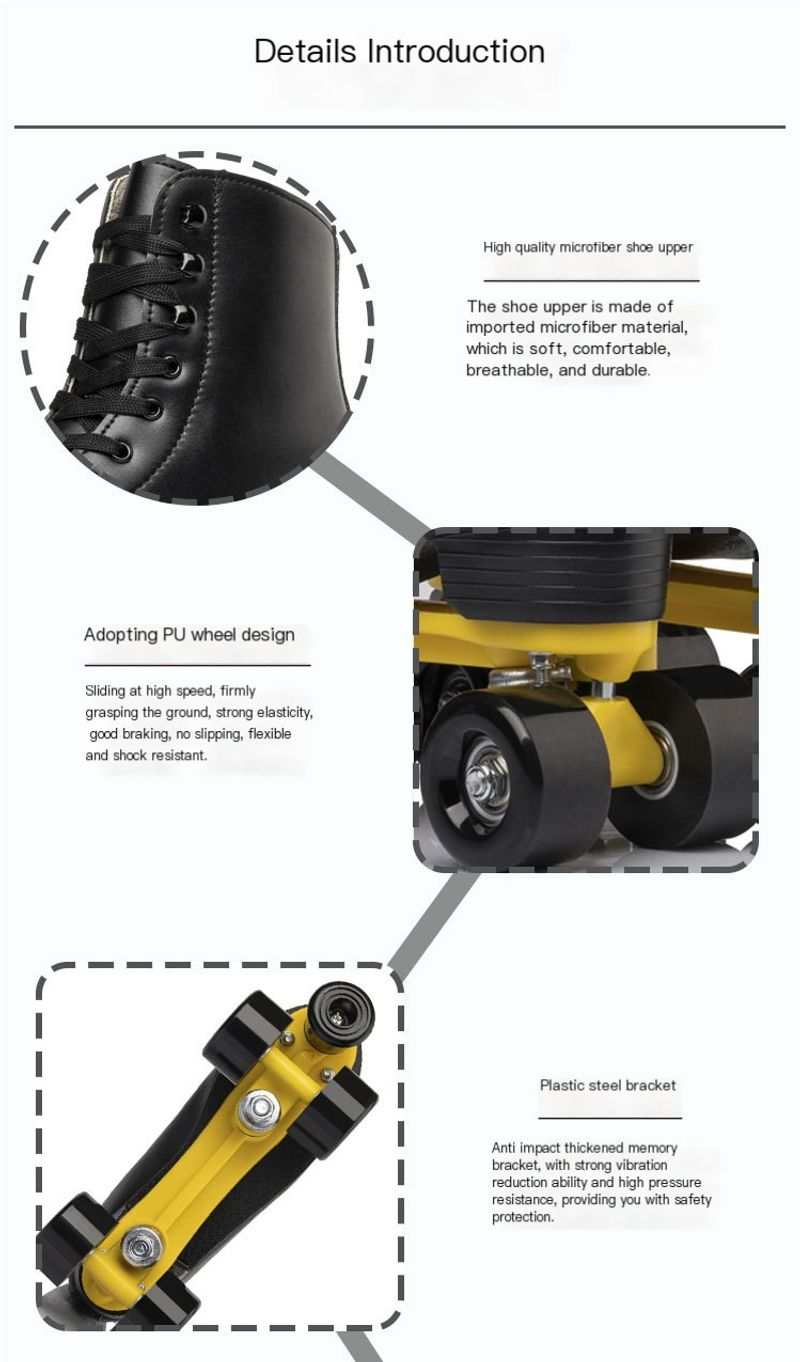 Details Introduction

High quality microfiber shoe upper

The shoe upper is made of imported microfiber material, which is soft, comfortable, breathable, and durable.

Adopting PU wheel design

Sliding at high speed, firmly grasping the ground, strong elasticity, good braking, no slipping, flexible and shock resistant.

Plastic steel bracket

Anti impact thickened memory bracket, with strong vibration reduction ability and high pressure resistance, providing you with safety protection.