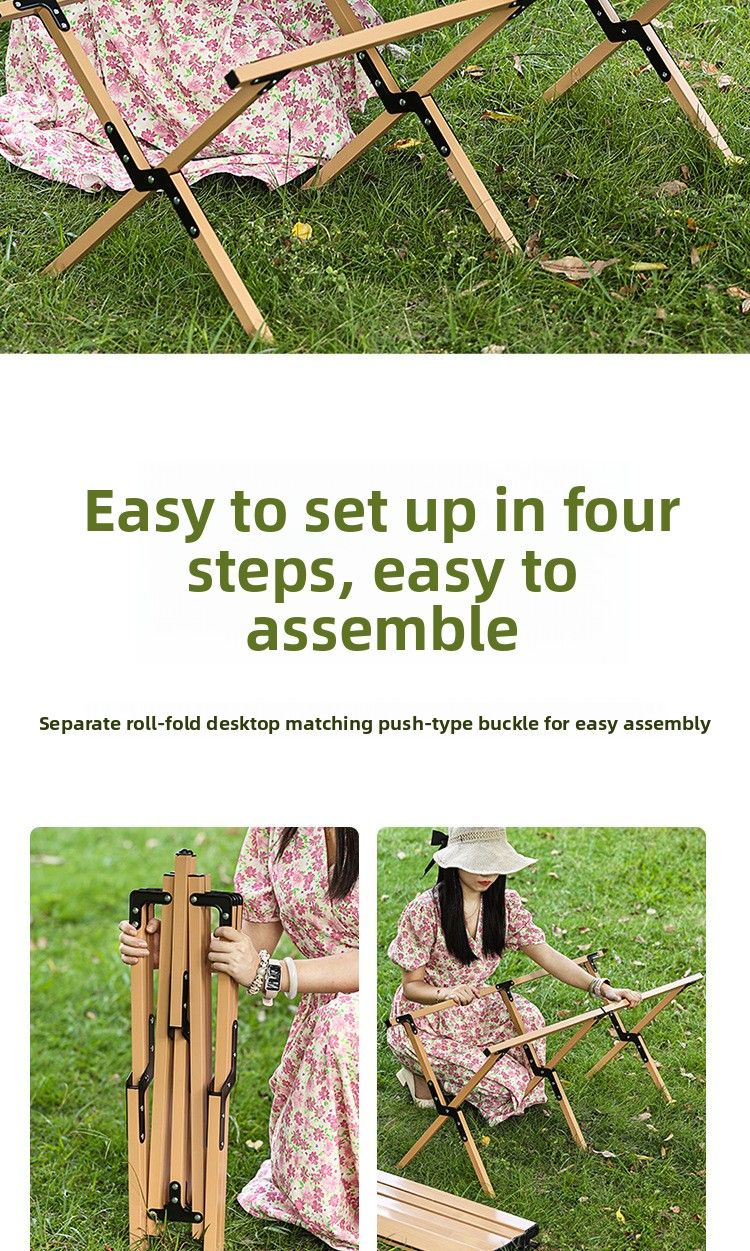 Easy to set up in four steps, easy to assemble

Separate roll-fold desktop matching push-type buckle for easy assembly