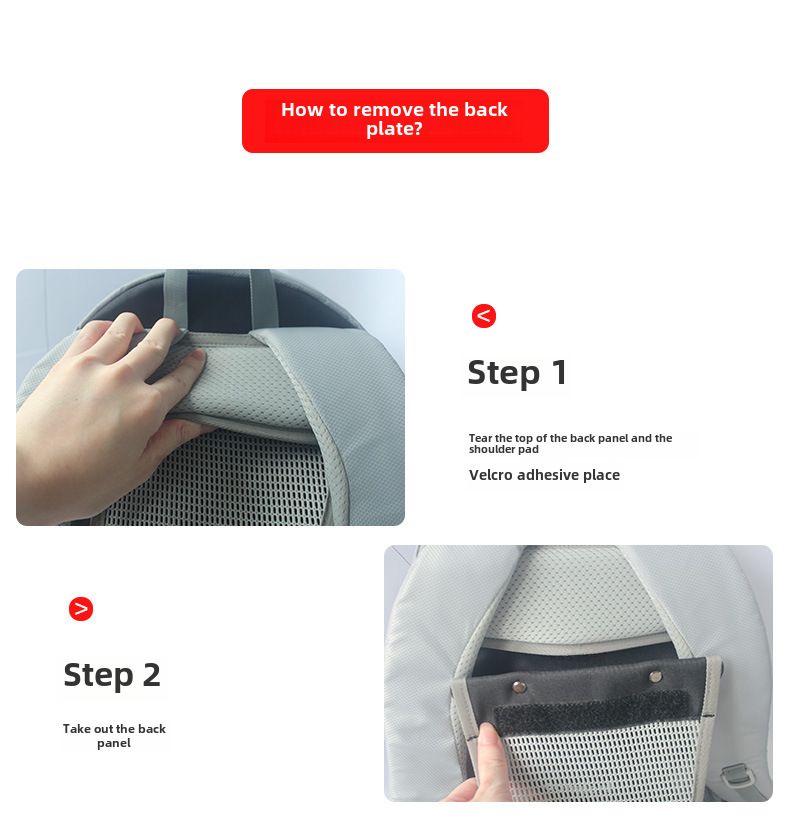 How to remove the back plate?

<

Step 1

Tear the top of the back panel and the shoulder pad

Velcro adhesive place

>

Step 2

Take out the back panel