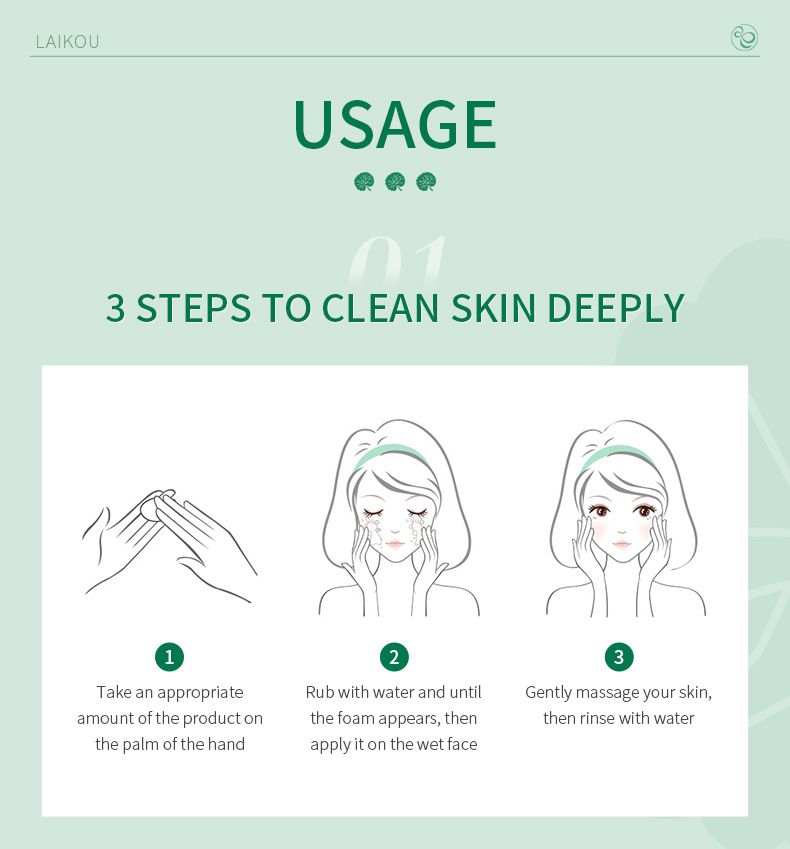 LAIKOU

USAGE

01

3 STEPS TO CLEAN SKIN DEEPLY

1
Take an appropriate amount of the product on the palm of the hand

2
Rub with water and until the foam appears, then apply it on the wet face

3
Gently massage your skin, then rinse with water