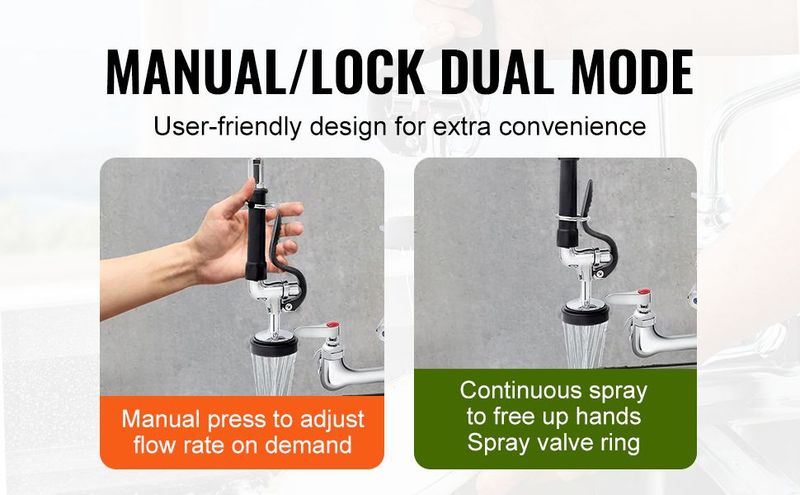 MANUAL/LOCK DUAL MODE

User-friendly design for extra convenience

Manual press to adjust flow rate on demand

Continuous spray to free up hands Spray valve ring