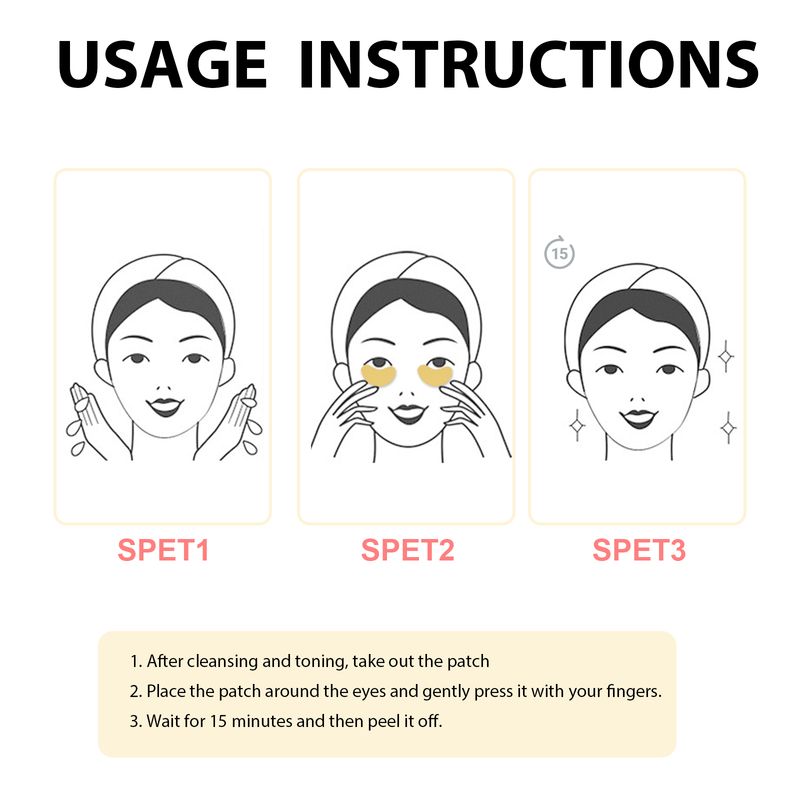 USAGE INSTRUCTIONS

15

SPET1

SPET2

SPET3

1. After cleansing and toning, take out the patch
2. Place the patch around the eyes and gently press it with your fingers.
3. Wait for 15 minutes and then peel it off.